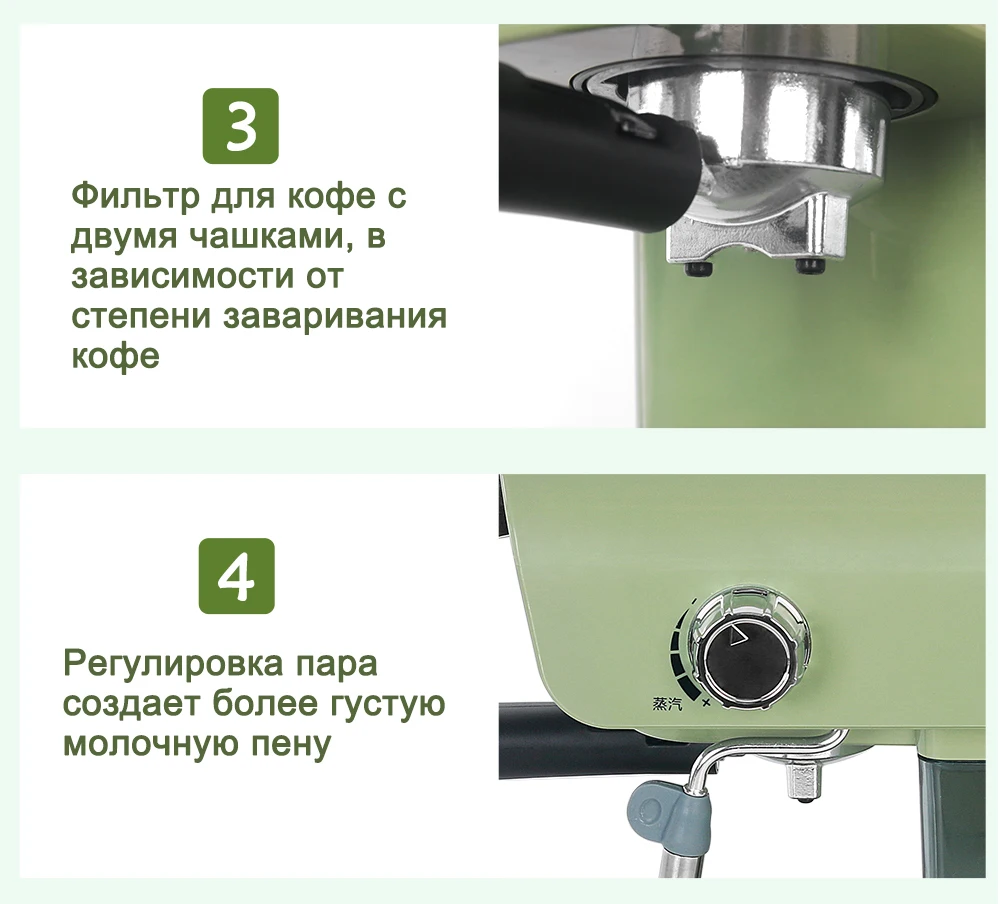 3

Фильтр для кофе с двумя чашками, в зависимости от степени заваривания кофе

4

Регулировка пара создает более густую молочную пену

蒸汽 +