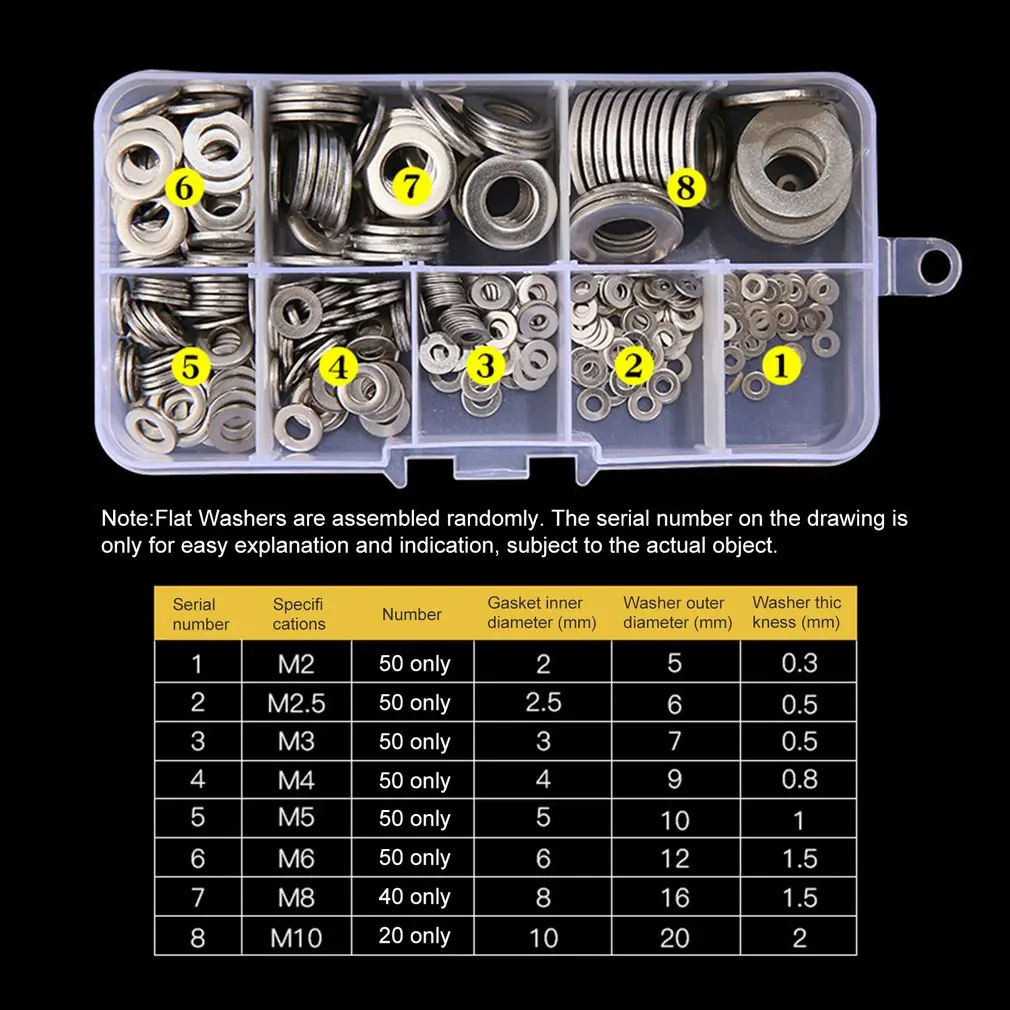 6 7 8

5 4 3 2 1

Note:Flat Washers are assembled randomly. The serial number on the drawing is only for easy explanation and indication, subject to the actual object.

| Serial number | Specifi cations | Number | Gasket inner diameter (mm) | Washer outer diameter (mm) | Washer thic kness (mm) |
|---|---|---|---|---|---|
| 1 | M2 | 50 only | 2 | 5 | 0.3 |
| 2 | M2.5 | 50 only | 2.5 | 6 | 0.5 |
| 3 | M3 | 50 only | 3 | 7 | 0.5 |
| 4 | M4 | 50 only | 4 | 9 | 0.8 |
| 5 | M5 | 50 only | 5 | 10 | 1 |
| 6 | M6 | 50 only | 6 | 12 | 1.5 |
| 7 | M8 | 40 only | 8 | 16 | 1.5 |
| 8 | M10 | 20 only | 10 | 20 | 2 |