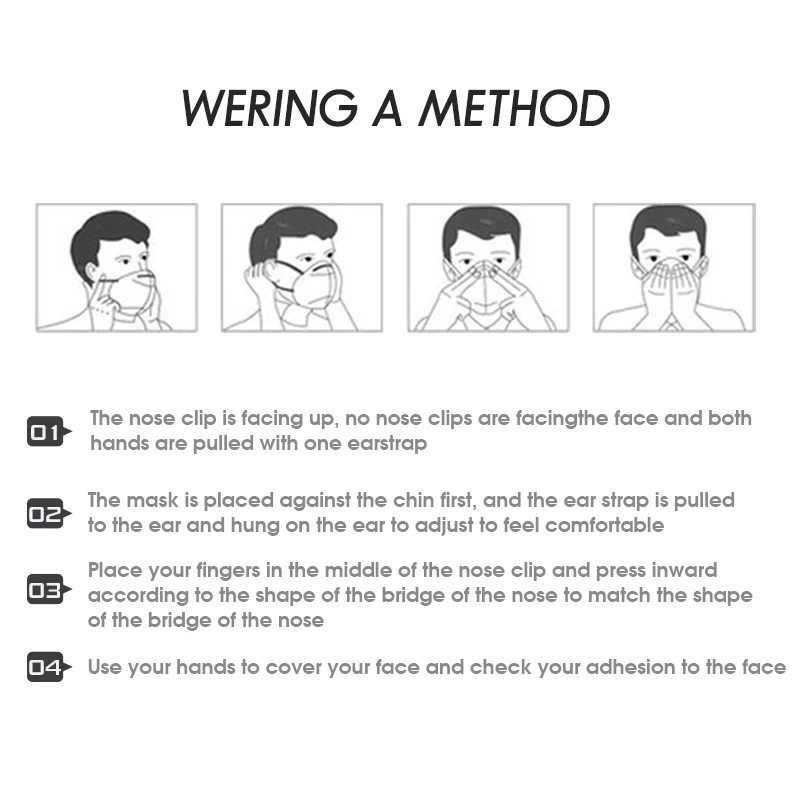 WERING A METHOD

01 The nose clip is facing up, no nose clips are facingthe face and both hands are pulled with one earstrap

02 The mask is placed against the chin first, and the ear strap is pulled to the ear and hung on the ear to adjust to feel comfortable

03 Place your fingers in the middle of the nose clip and press inward according to the shape of the bridge of the nose to match the shape of the bridge of the nose

04 Use your hands to cover your face and check your adhesion to the face