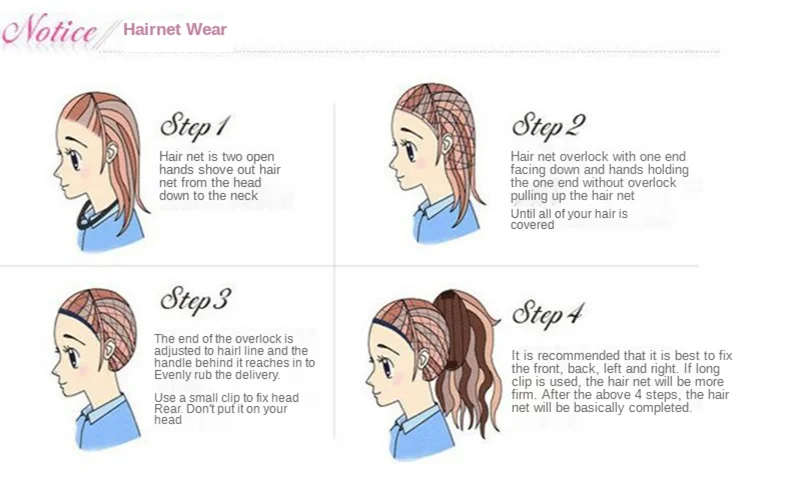 Notice Hairnet Wear

Step 1

Hair net is two open hands shove out hair net from the head down to the neck

Step 2

Hair net overlock with one end facing down and hands holding the one end without overlock pulling up the hair net

Until all of your hair is covered

Step 3

The end of the overlock is adjusted to hairl line and the handle behind it reaches in to Evenly rub the delivery.

Use a small clip to fix head Rear. Don't put it on your head

Step 4

It is recommended that it is best to fix the front, back, left and right. If long clip is used, the hair net will be more firm. After the above 4 steps, the hair net will be basically completed.