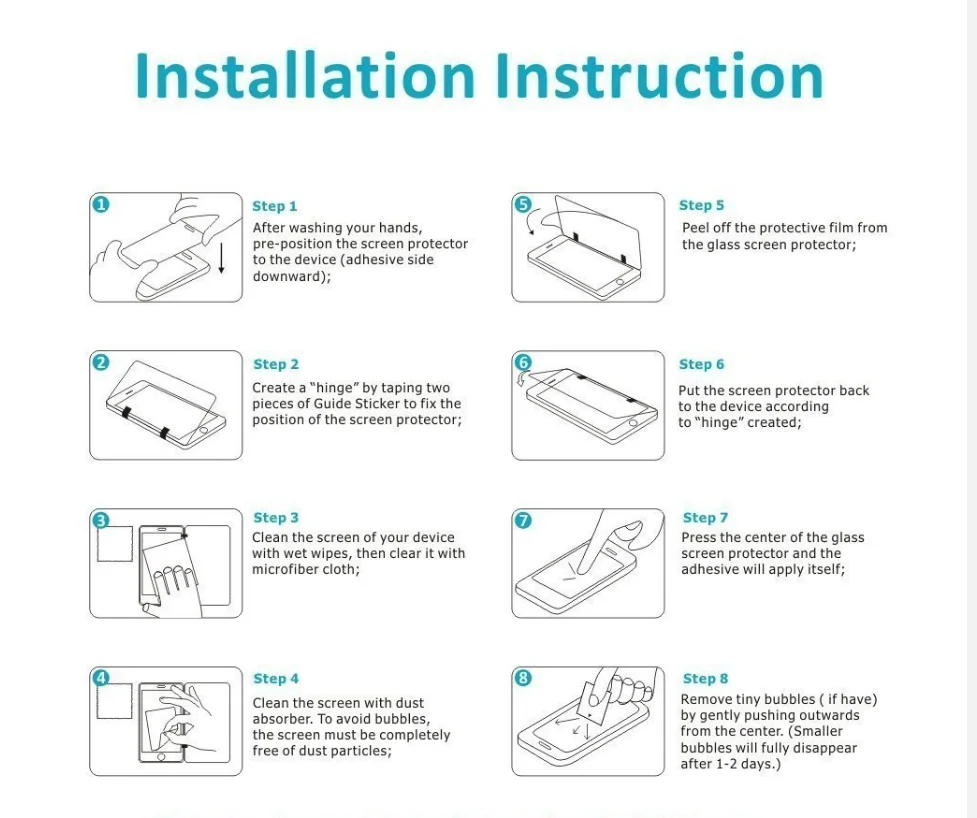 Installation Instruction

1

Step 1
After washing your hands, pre-position the screen protector to the device (adhesive side downward);

2

Step 2
Create a "hinge" by taping two pieces of Guide Sticker to fix the position of the screen protector;

3

Step 3
Clean the screen of your device with wet wipes, then clear it with microfiber cloth;

4

Step 4
Clean the screen with dust absorber. To avoid bubbles, the screen must be completely free of dust particles;

5

Step 5
Peel off the protective film from the glass screen protector;

6

Step 6
Put the screen protector back to the device according to "hinge" created;

7

Step 7
Press the center of the glass screen protector and the adhesive will apply itself;

8

Step 8
Remove tiny bubbles ( if have) by gently pushing outwards from the center. (Smaller bubbles will fully disappear after 1-2 days.)