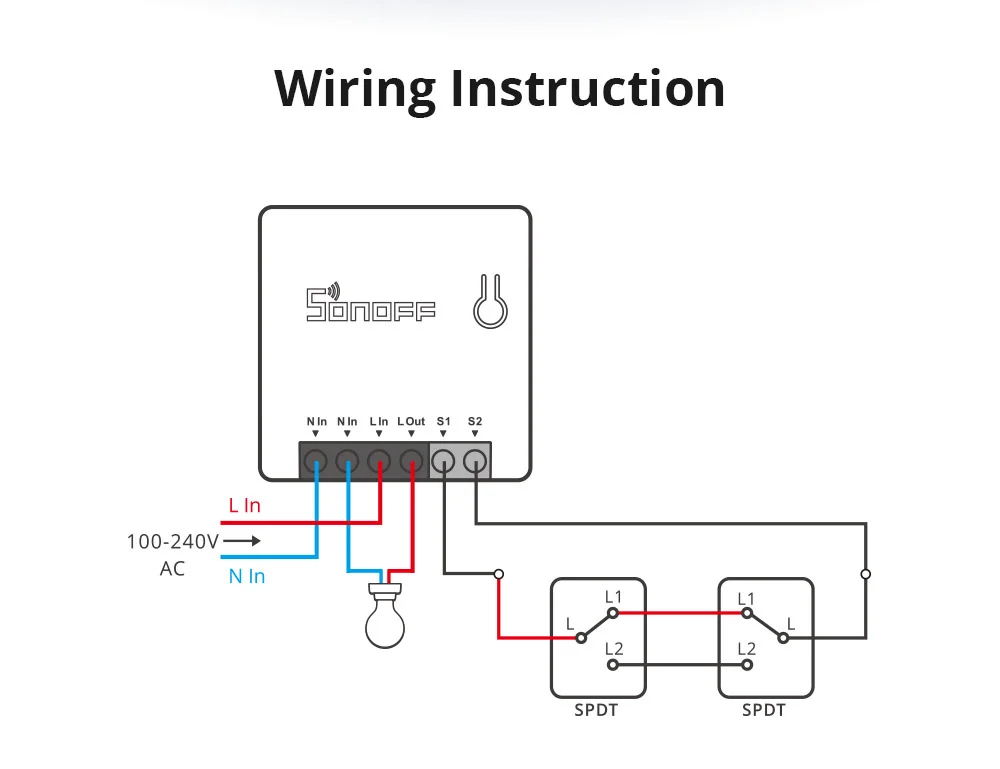 Wiring Instruction

SONOFF

N In
N In
L In
L Out
S1
S2

L In
100-240V
AC
N In

L1
L
L2
SPDT

L1
L
L2
SPDT