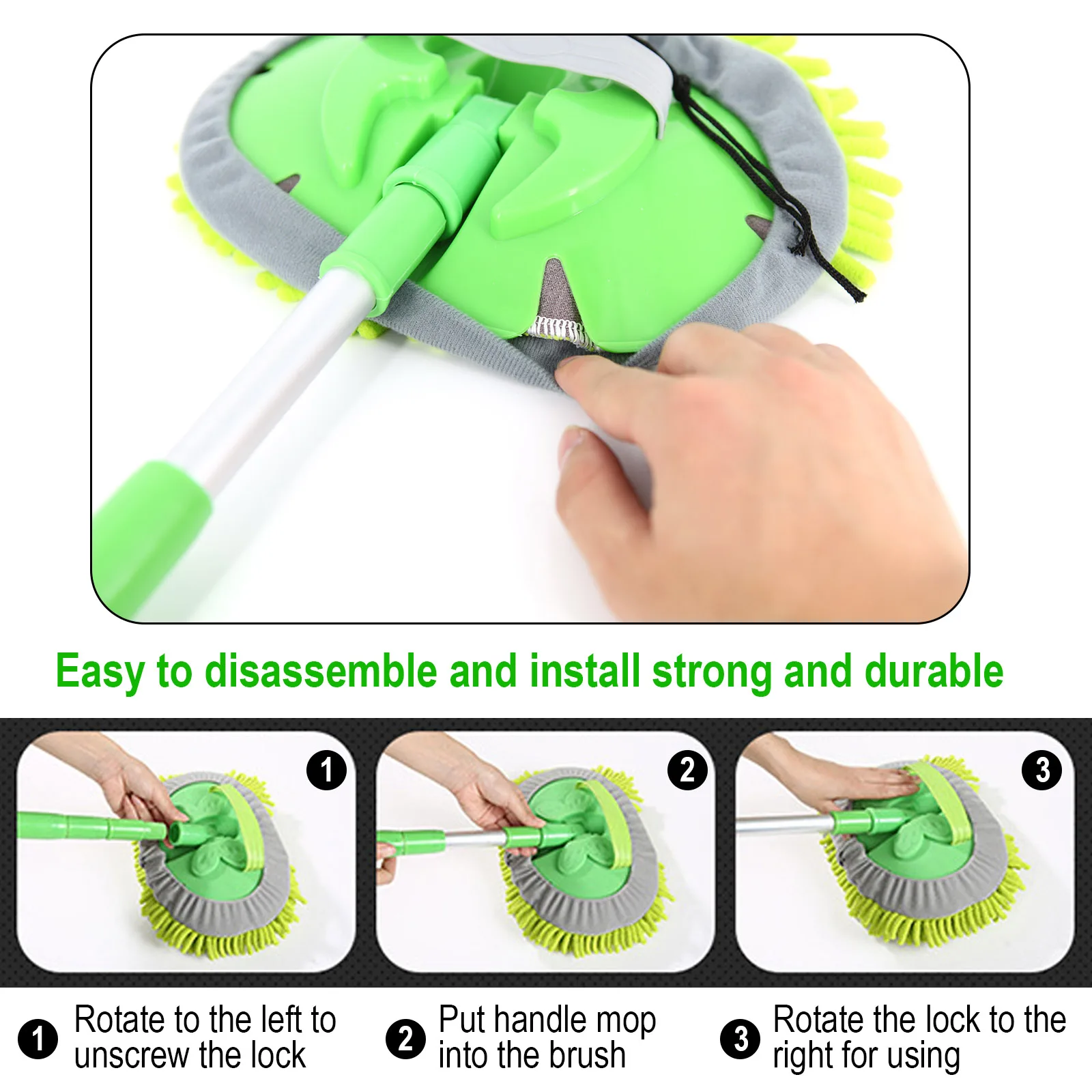 Easy to disassemble and install strong and durable

1

2

3

1 Rotate to the left to unscrew the lock

2 Put handle mop into the brush

3 Rotate the lock to the right for using