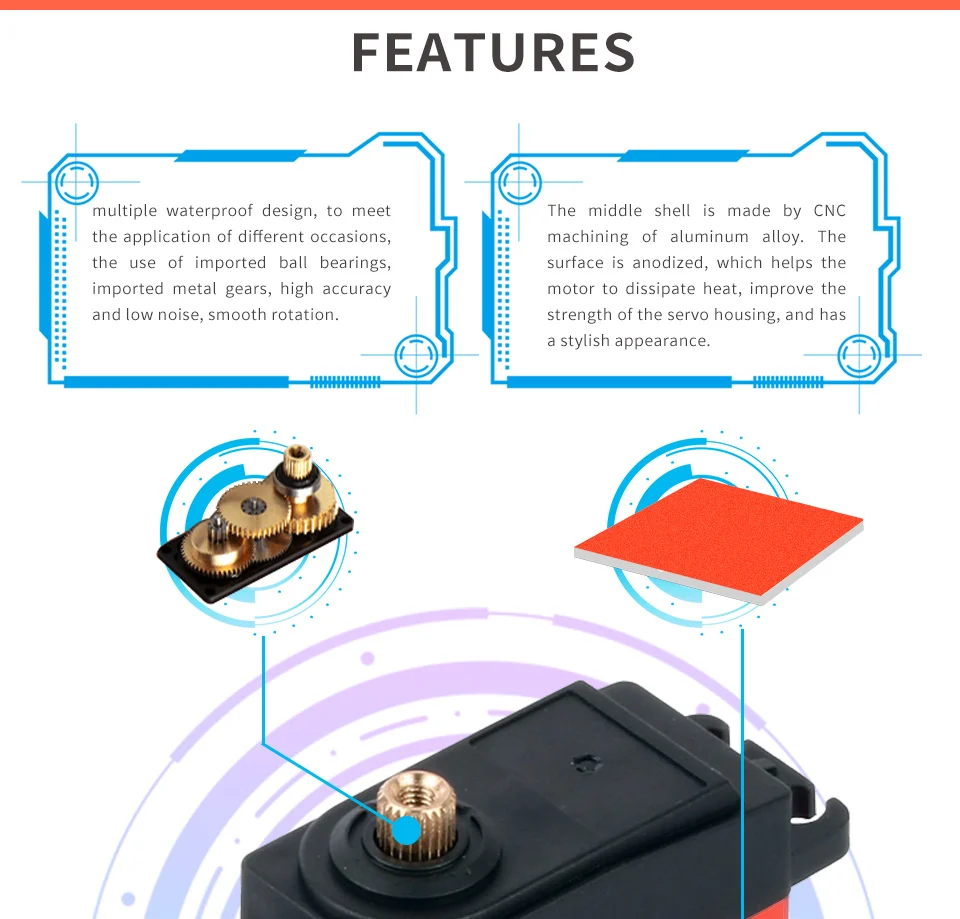 FEATURES

multiple waterproof design, to meet the application of different occasions, the use of imported ball bearings, imported metal gears, high accuracy and low noise, smooth rotation.

The middle shell is made by CNC machining of aluminum alloy. The surface is anodized, which helps the motor to dissipate heat, improve the strength of the servo housing, and has a stylish appearance.