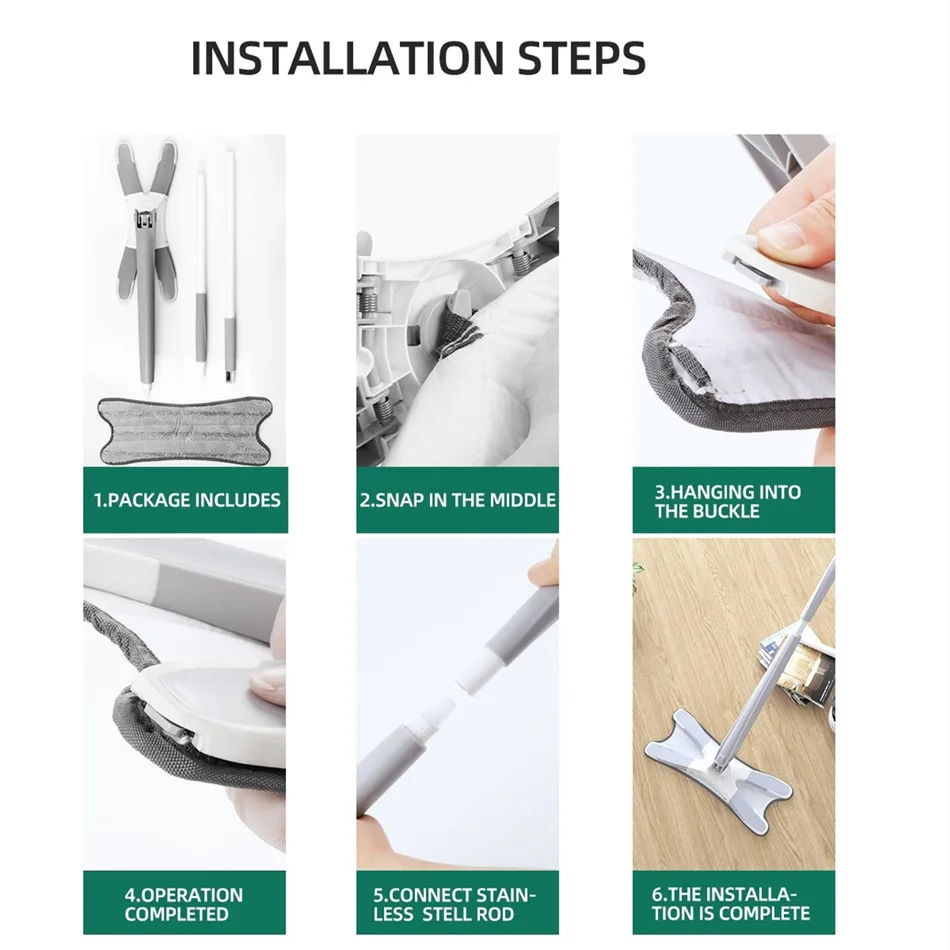 INSTALLATION STEPS

1.PACKAGE INCLUDES

2.SNAP IN THE MIDDLE

3.HANGING INTO THE BUCKLE

4.OPERATION COMPLETED

5.CONNECT STAINLESS STELL ROD

6.THE INSTALLATION IS COMPLETE