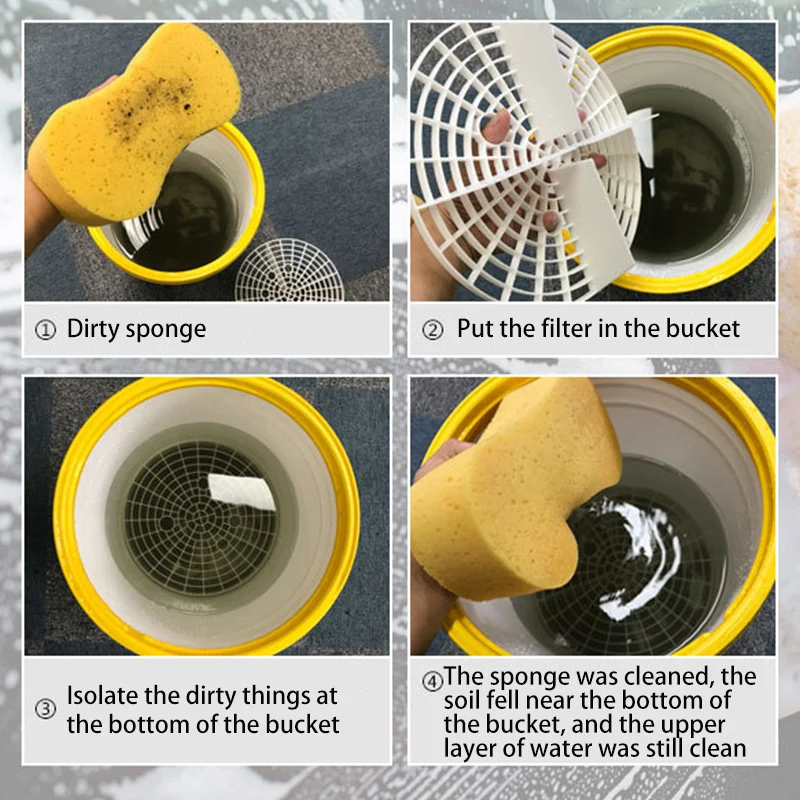 ① Dirty sponge

② Put the filter in the bucket

③ Isolate the dirty things at the bottom of the bucket

④ The sponge was cleaned, the soil fell near the bottom of the bucket, and the upper layer of water was still clean