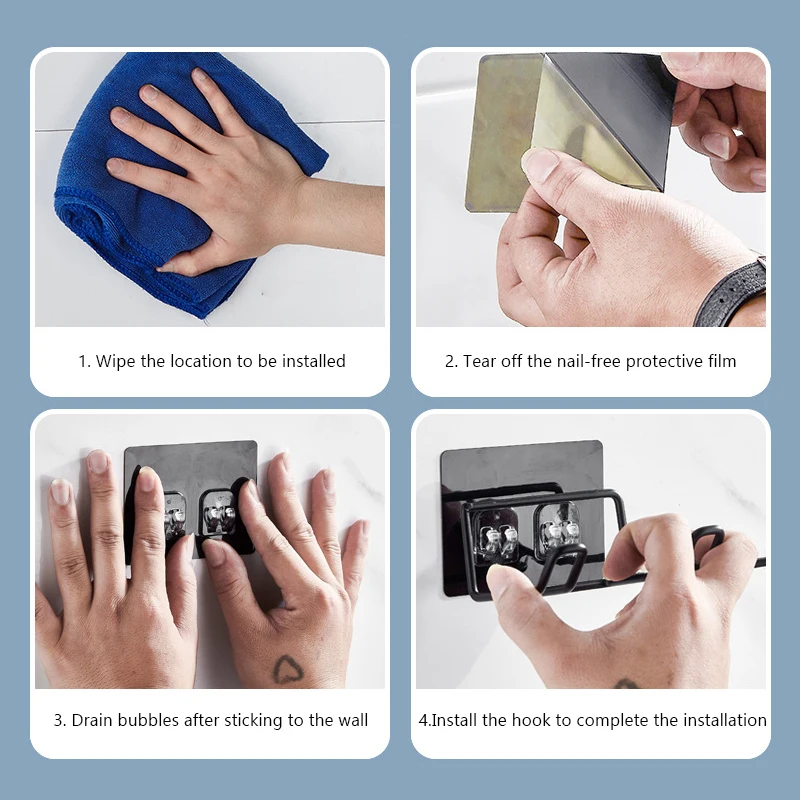 1. Wipe the location to be installed

2. Tear off the nail-free protective film

3. Drain bubbles after sticking to the wall

4.Install the hook to complete the installation