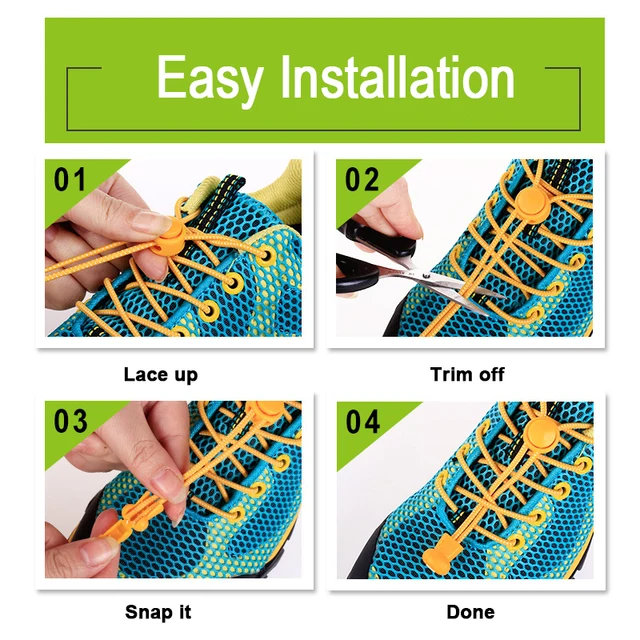 Easy Installation

01

Lace up

02

Trim off

03

Snap it

04

Done