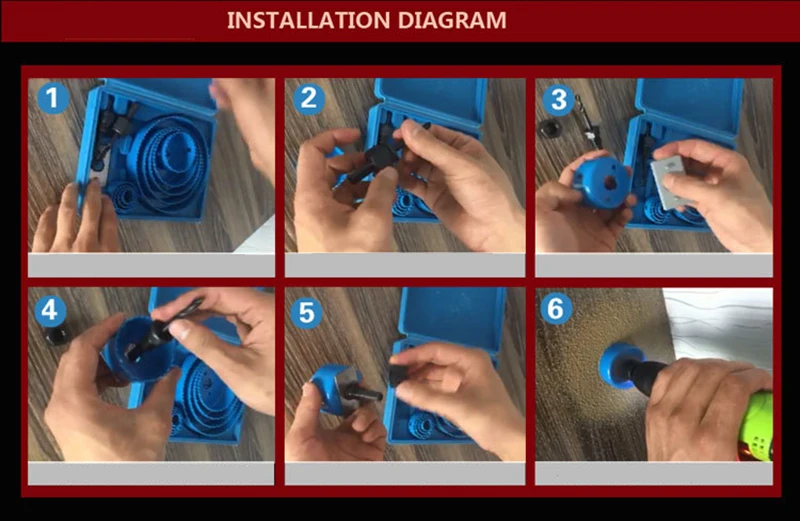 INSTALLATION DIAGRAM

1

2

3

4

5

6