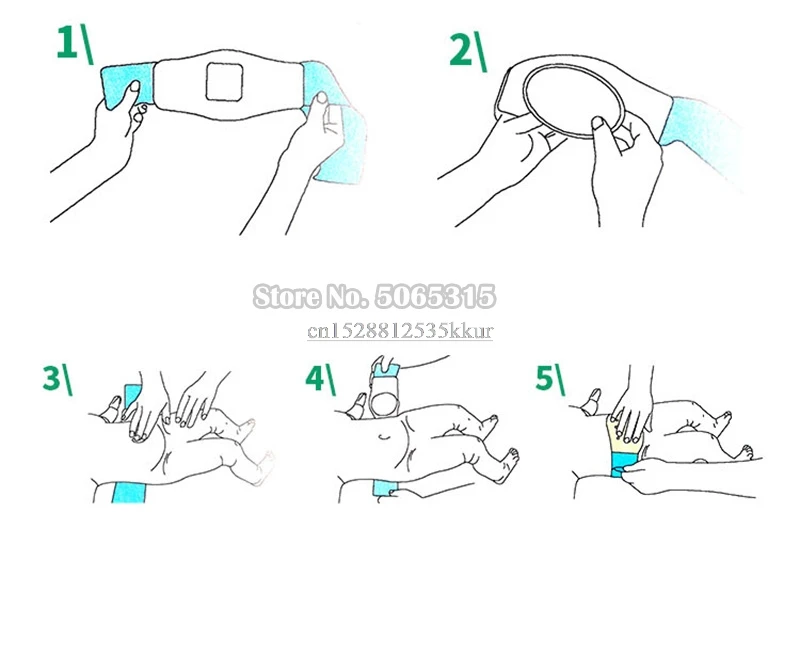 1\

2\

Store No. 5065315
cn1528812535kkur

3\

4\

5\