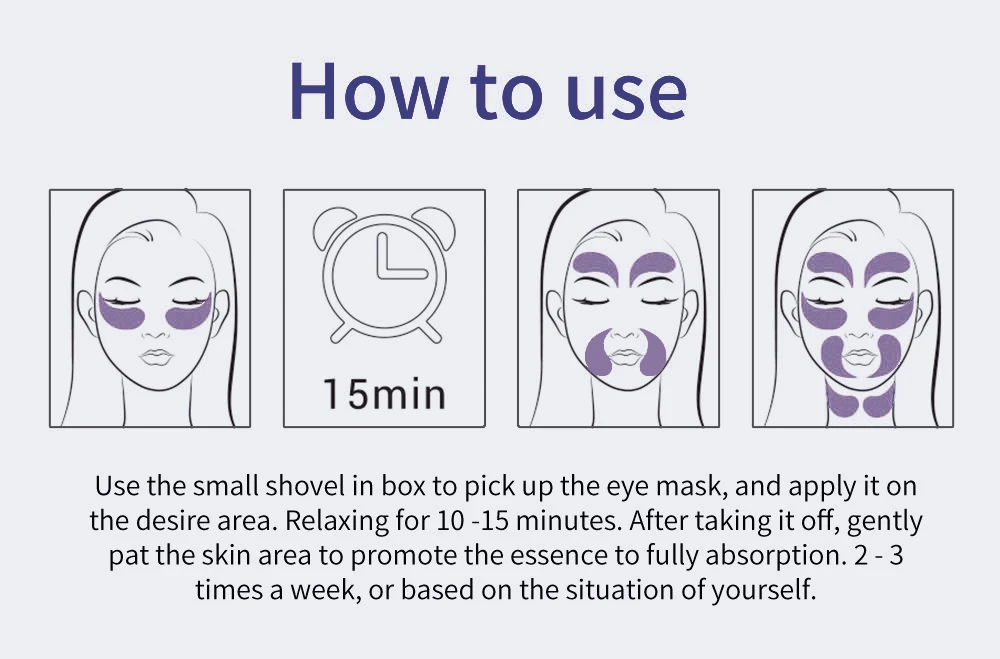 How to use

15min

Use the small shovel in box to pick up the eye mask, and apply it on the desire area. Relaxing for 10 -15 minutes. After taking it off, gently pat the skin area to promote the essence to fully absorption. 2 - 3 times a week, or based on the situation of yourself.