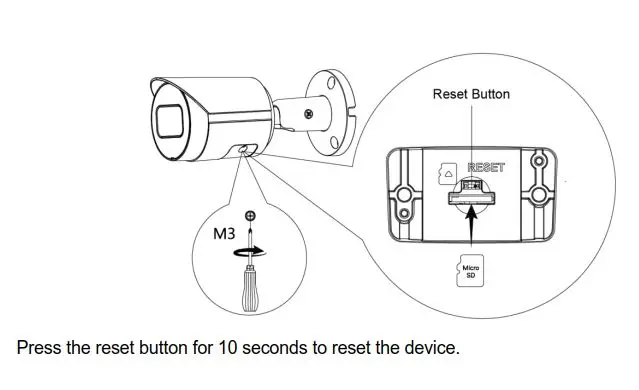 Reset Button

RESET

M3

Micro SD

Press the reset button for 10 seconds to reset the device.