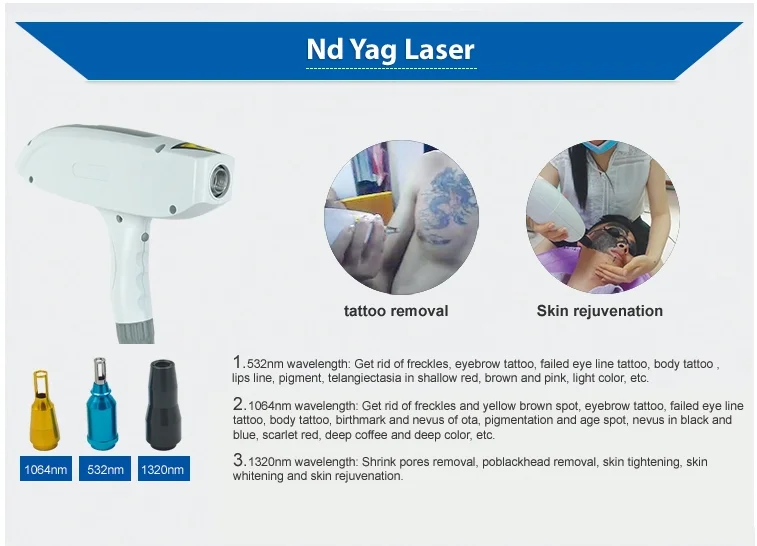 Nd Yag Laser

tattoo removal

Skin rejuvenation

1064nm

532nm

1320nm

1.532nm wavelength: Get rid of freckles, eyebrow tattoo, failed eye line tattoo, body tattoo , lips line, pigment, telangiectasia in shallow red, brown and pink, light color, etc.

2.1064nm wavelength: Get rid of freckles and yellow brown spot, eyebrow tattoo, failed eye line tattoo, body tattoo, birthmark and nevus of ota, pigmentation and age spot, nevus in black and blue, scarlet red, deep coffee and deep color, etc.

3.1320nm wavelength: Shrink pores removal, poblackhead removal, skin tightening, skin whitening and skin rejuvenation.