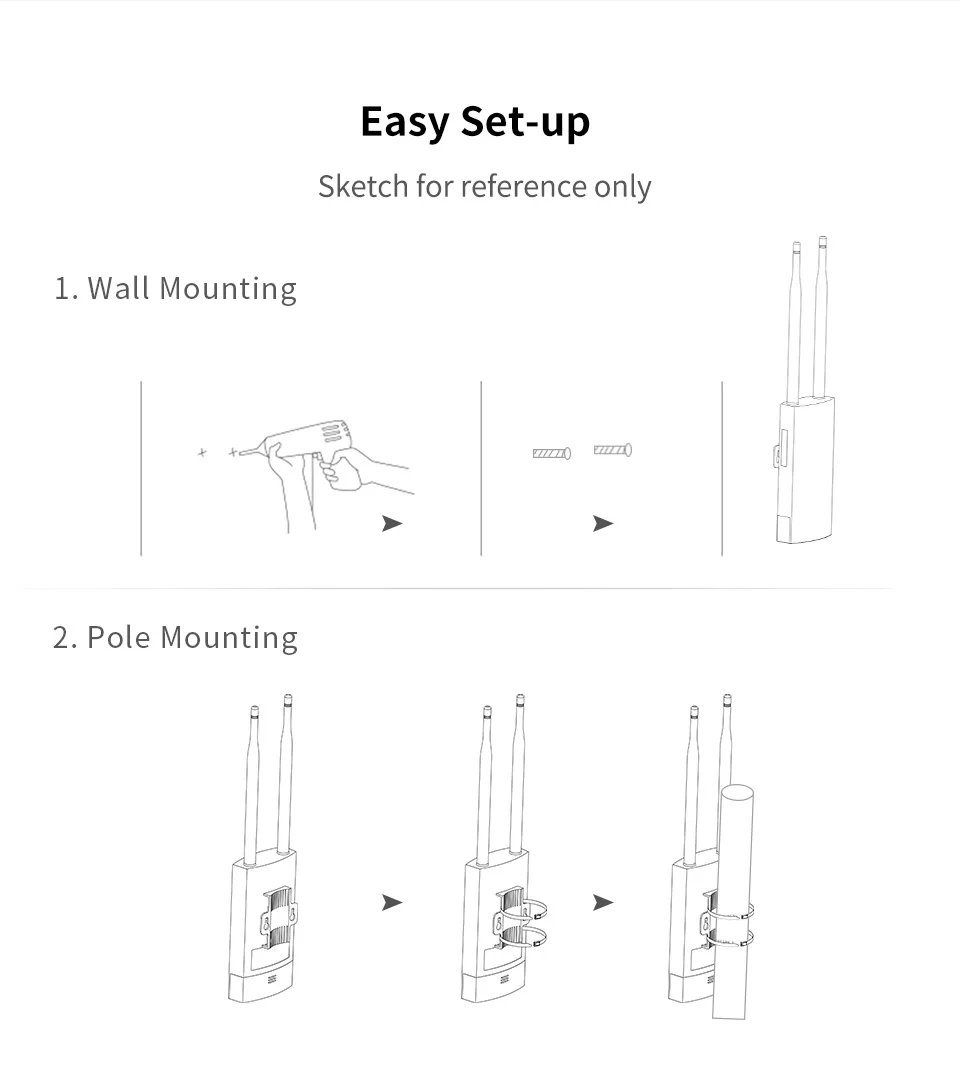 Easy Set-up

Sketch for reference only

1. Wall Mounting

2. Pole Mounting