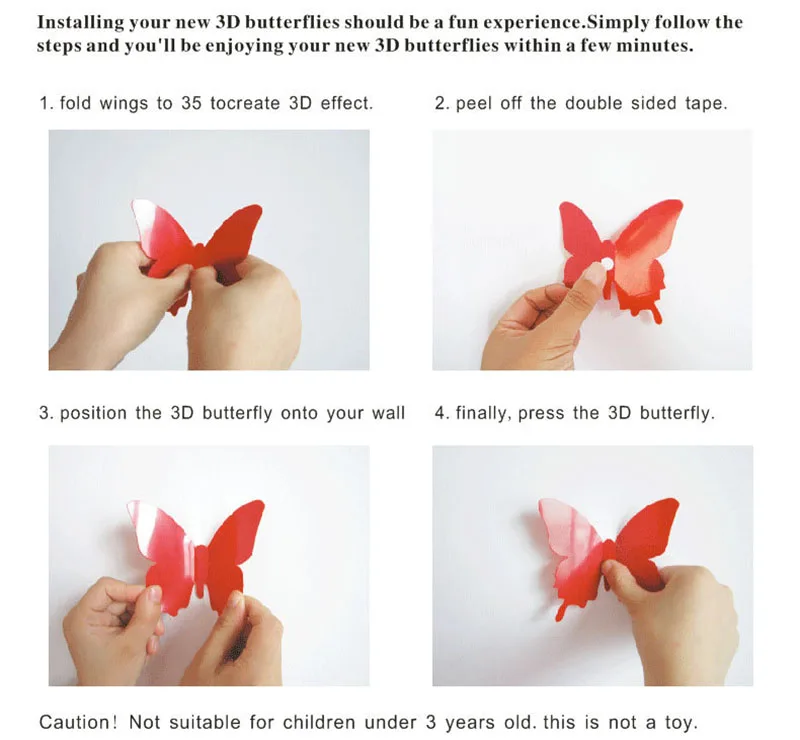 Installing your new 3D butterflies should be a fun experience.Simply follow the steps and you'll be enjoying your new 3D butterflies within a few minutes.

1. fold wings to 35 tocreate 3D effect.

2. peel off the double sided tape.

3. position the 3D butterfly onto your wall

4. finally, press the 3D butterfly.

Caution! Not suitable for children under 3 years old. this is not a toy.