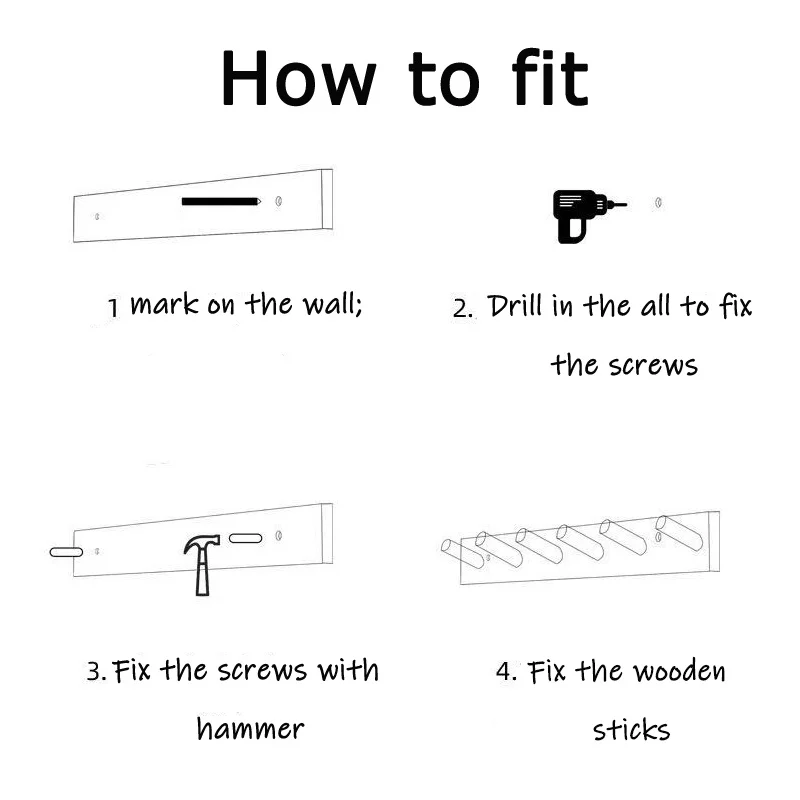 How to fit

1 mark on the wall;

2. Drill in the all to fix the screws

3. Fix the screws with hammer

4. Fix the wooden sticks