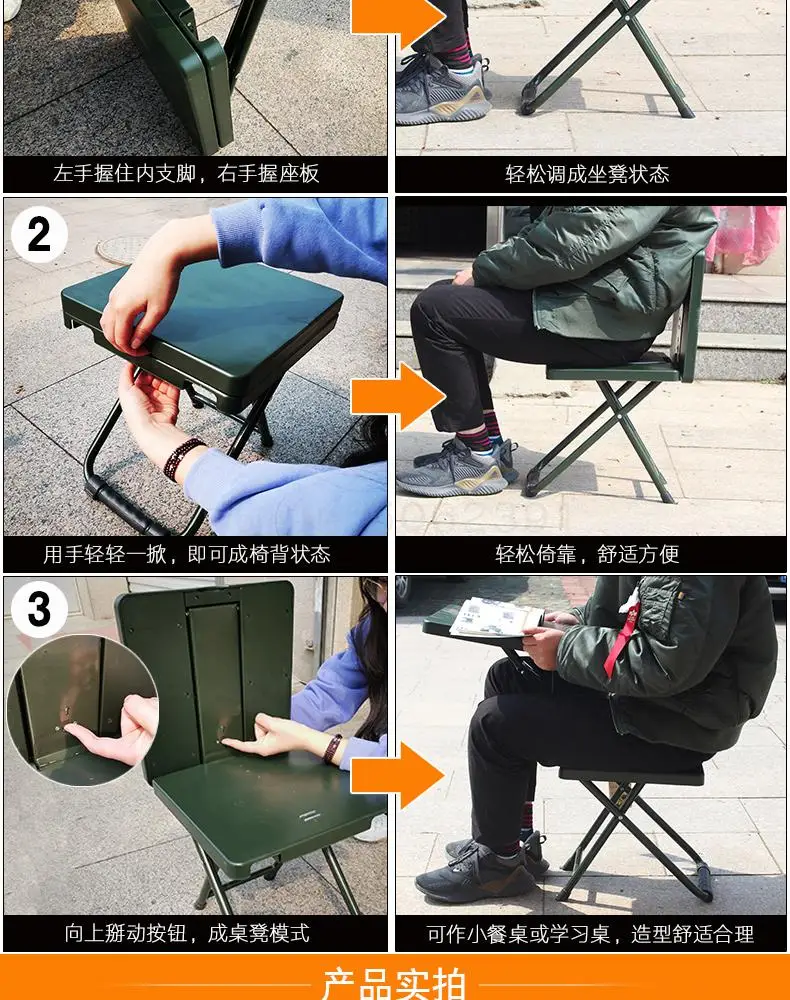 左手握住内支脚，右手握座板

轻松调成坐凳状态

2

用手轻轻一掀，即可成椅背状态

轻松倚靠，舒适方便

3

向上掰动按钮，成桌凳模式

可作小餐桌或学习桌，造型舒适合理

产品实拍