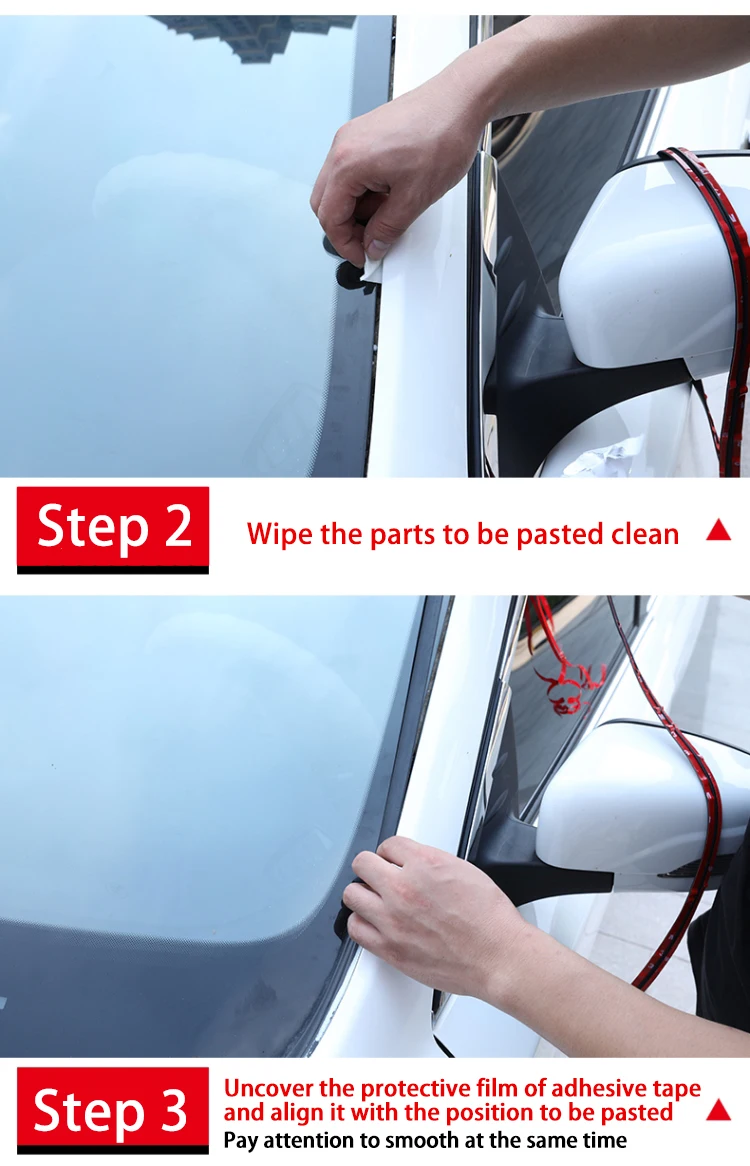 Step 2

Wipe the parts to be pasted clean ▲

Step 3

Uncover the protective film of adhesive tape and align it with the position to be pasted ▲

Pay attention to smooth at the same time