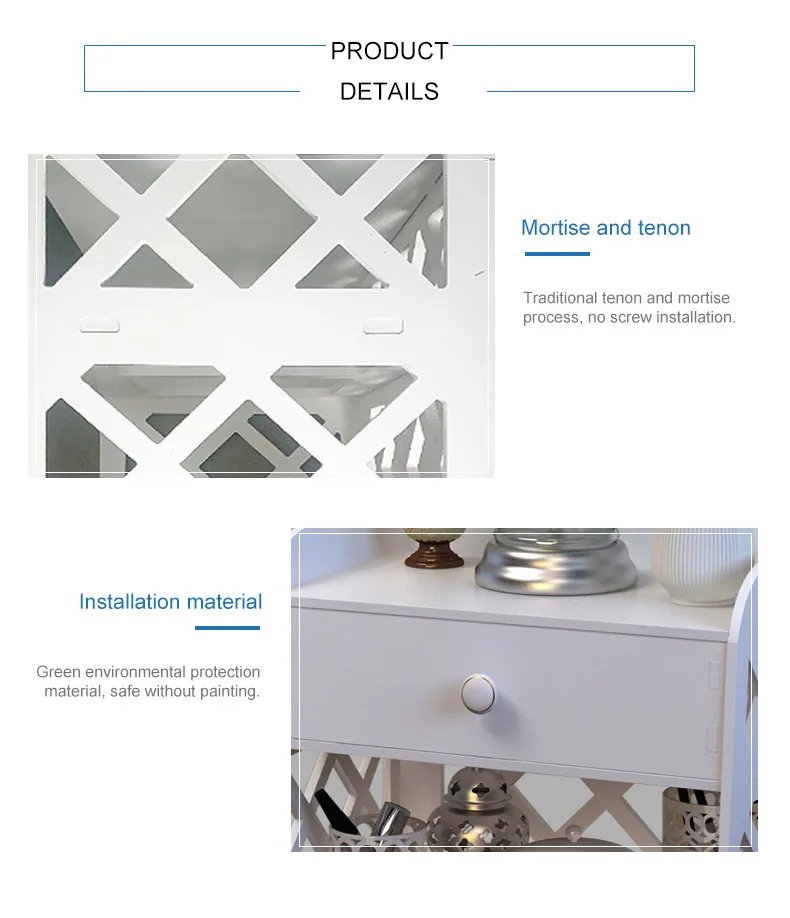 PRODUCT DETAILS

Mortise and tenon

Traditional tenon and mortise process, no screw installation.

Installation material

Green environmental protection material, safe without painting.