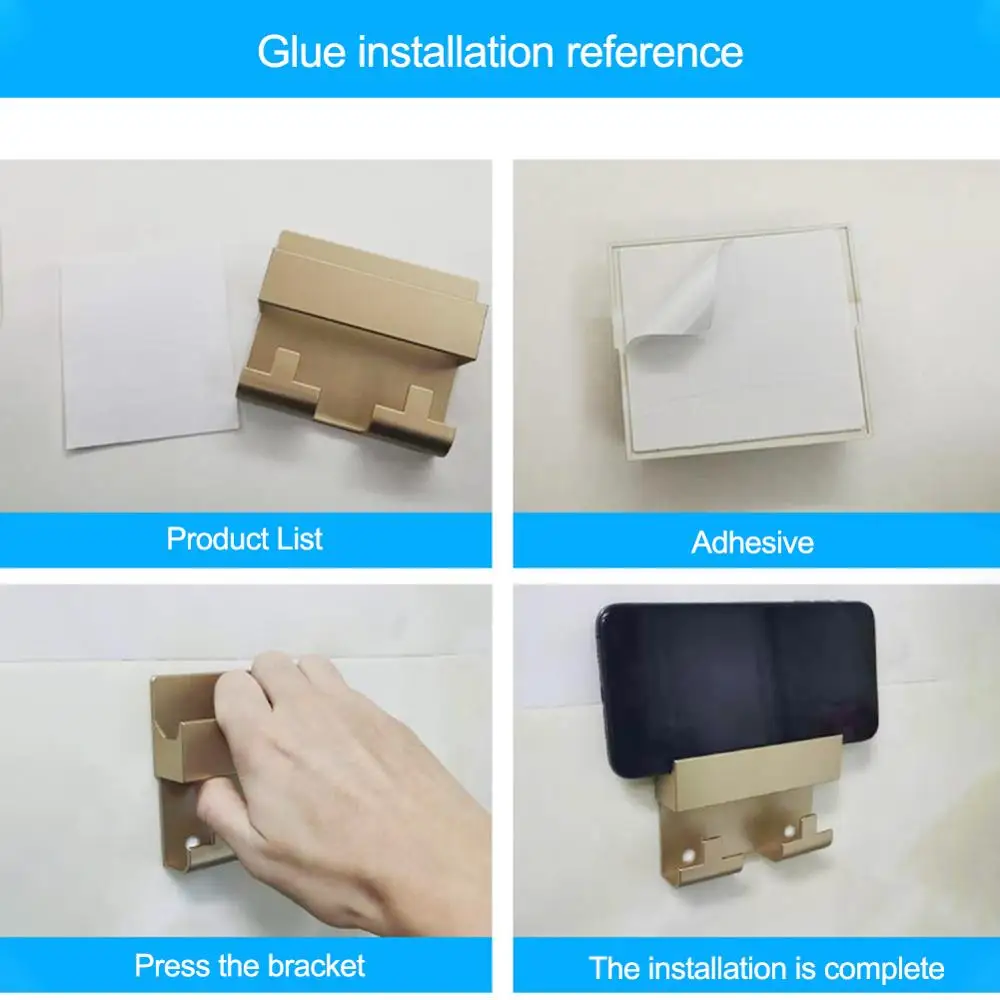 Glue installation reference

Product List

Adhesive

Press the bracket

The installation is complete