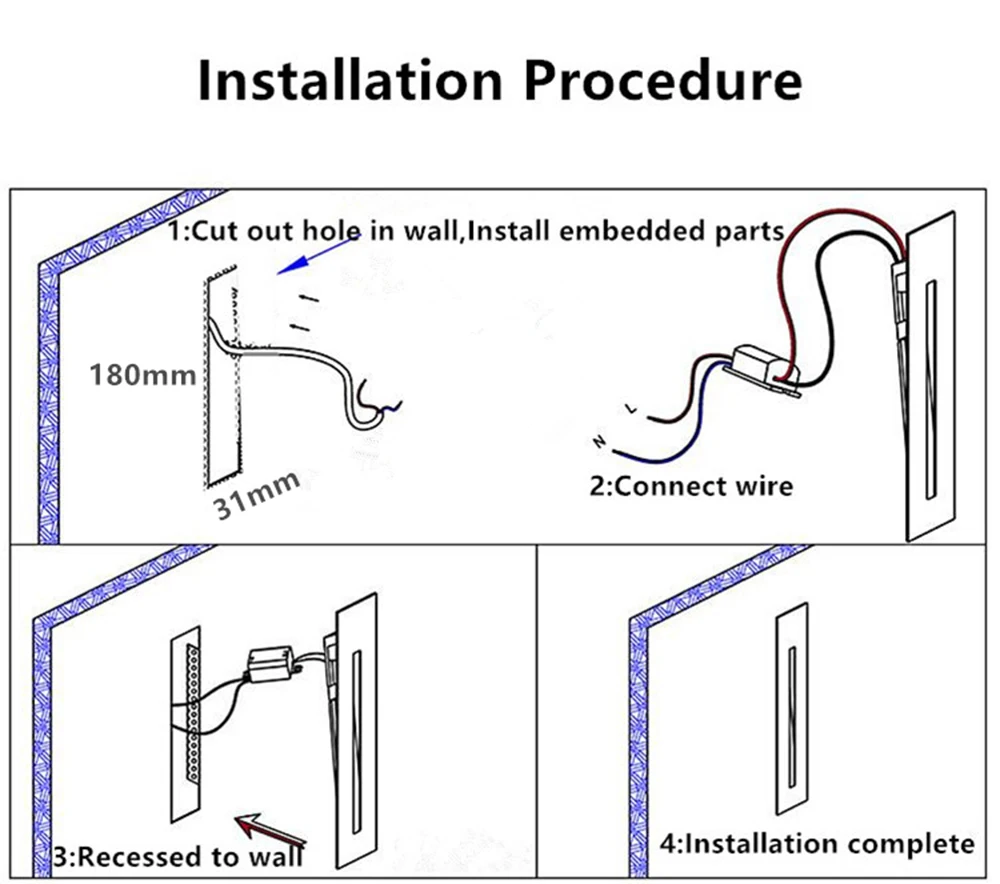 Installation Procedure

1:Cut out hole in wall,Install embedded parts

180mm

31mm

L

N

2:Connect wire

3:Recessed to wall

4:Installation complete