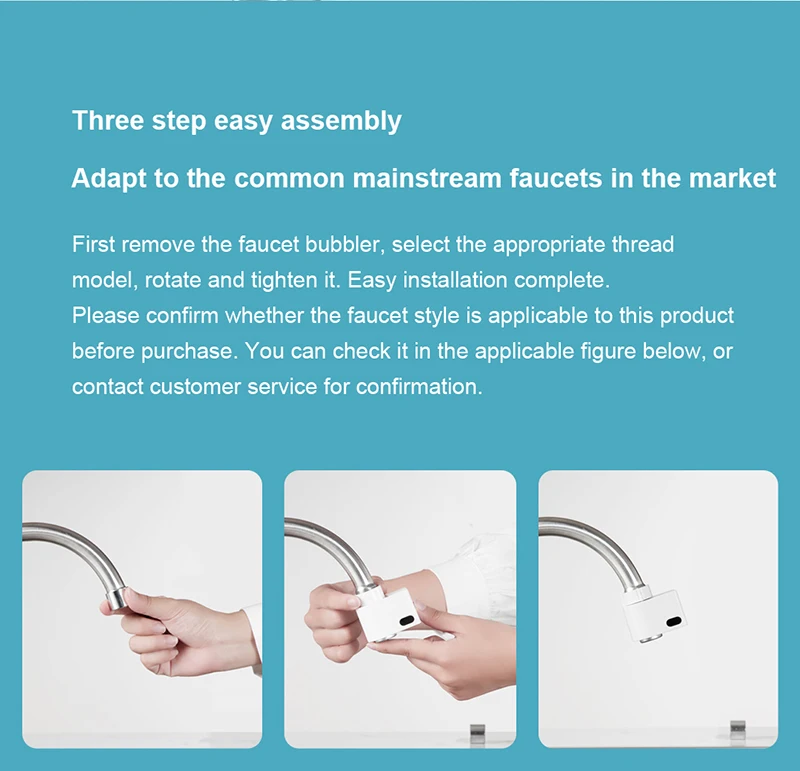 Three step easy assembly

Adapt to the common mainstream faucets in the market

First remove the faucet bubbler, select the appropriate thread model, rotate and tighten it. Easy installation complete.
Please confirm whether the faucet style is applicable to this product before purchase. You can check it in the applicable figure below, or contact customer service for confirmation.