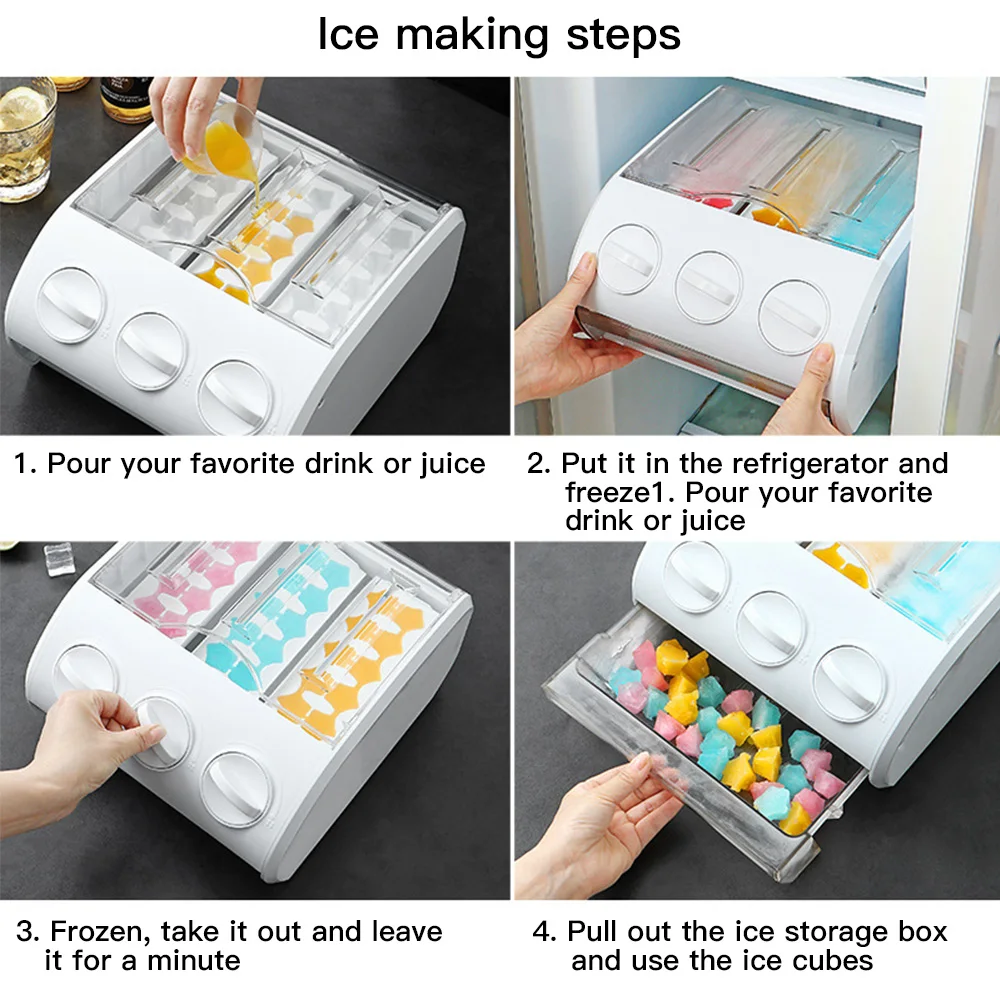 Ice making steps

1. Pour your favorite drink or juice

2. Put it in the refrigerator and freeze1. Pour your favorite drink or juice

3. Frozen, take it out and leave it for a minute

4. Pull out the ice storage box and use the ice cubes