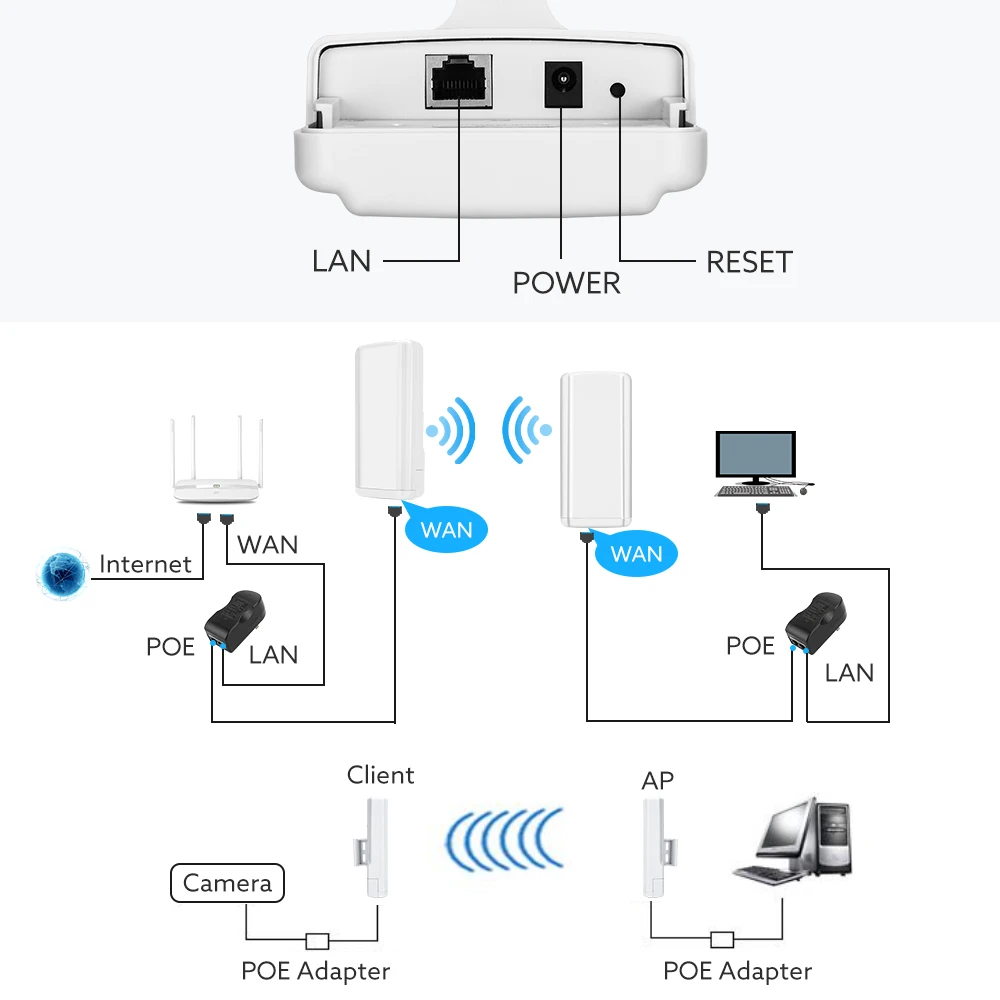 LAN
POWER
RESET

WAN
WAN
Internet
WAN
POE
LAN
POE
LAN

Client
AP
Camera
POE Adapter
POE Adapter