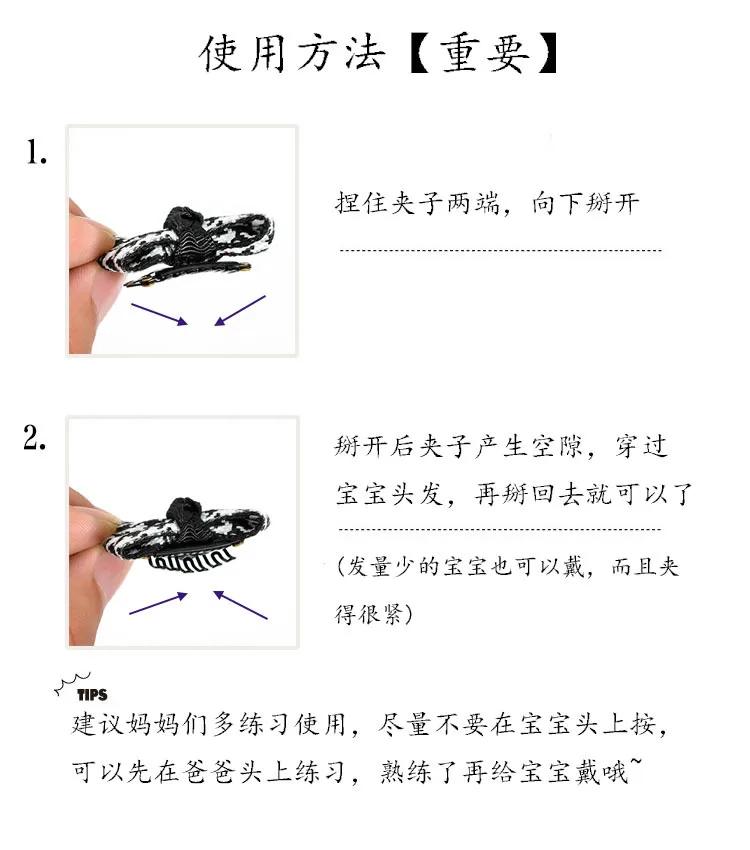 使用方法【重要】

1.

捏住夹子两端，向下掰开

2.

掰开后夹子产生空隙，穿过宝宝头发，再掰回去就可以了

(发量少的宝宝也可以戴，而且夹得很紧)

TIPS

建议妈妈们多练习使用，尽量不要在宝宝头上按，可以先在爸爸头上练习，熟练了再给宝宝戴哦~