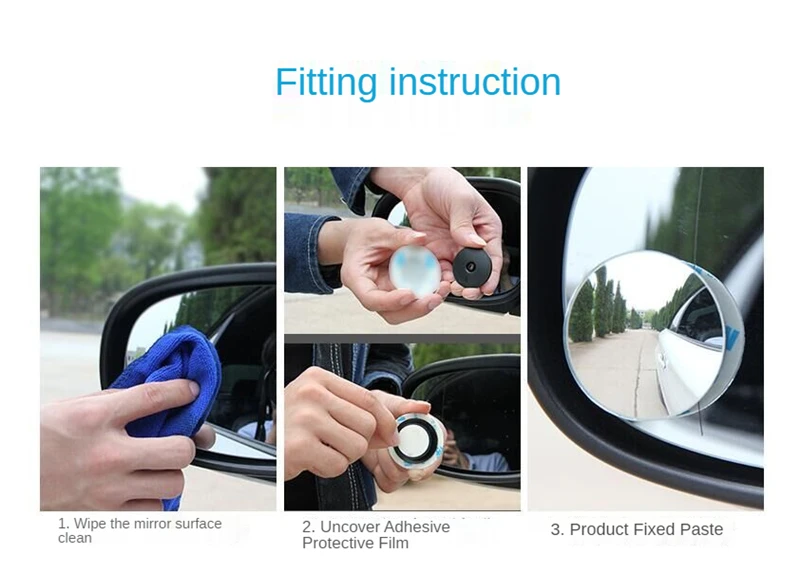 Fitting instruction

1. Wipe the mirror surface clean

2. Uncover Adhesive Protective Film

3. Product Fixed Paste