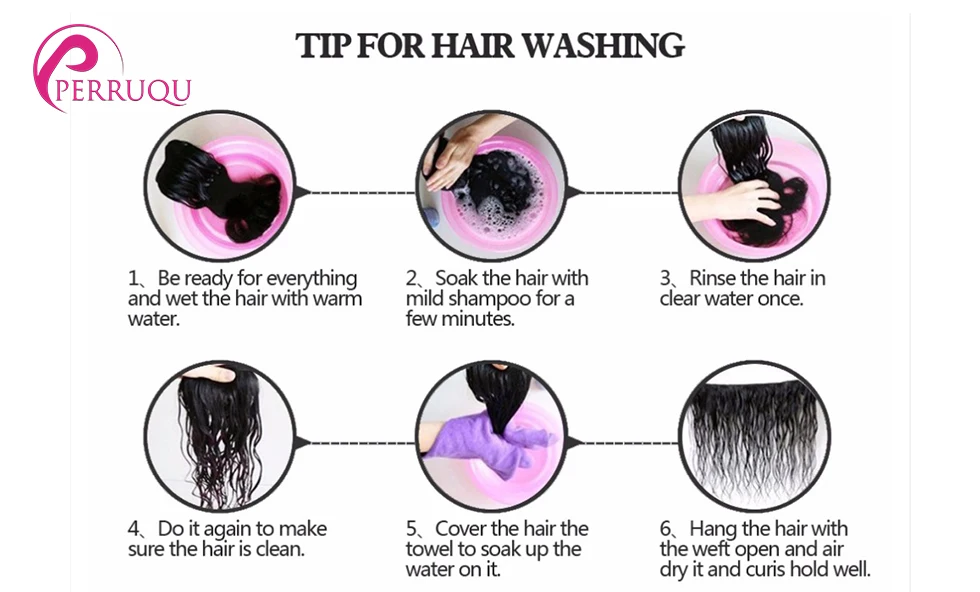 PERRUQU

TIP FOR HAIR WASHING

1、Be ready for everything and wet the hair with warm water.

2、Soak the hair with mild shampoo for a few minutes.

3、Rinse the hair in clear water once.

4、Do it again to make sure the hair is clean.

5、Cover the hair the towel to soak up the water on it.

6、Hang the hair with the weft open and air dry it and curis hold well.