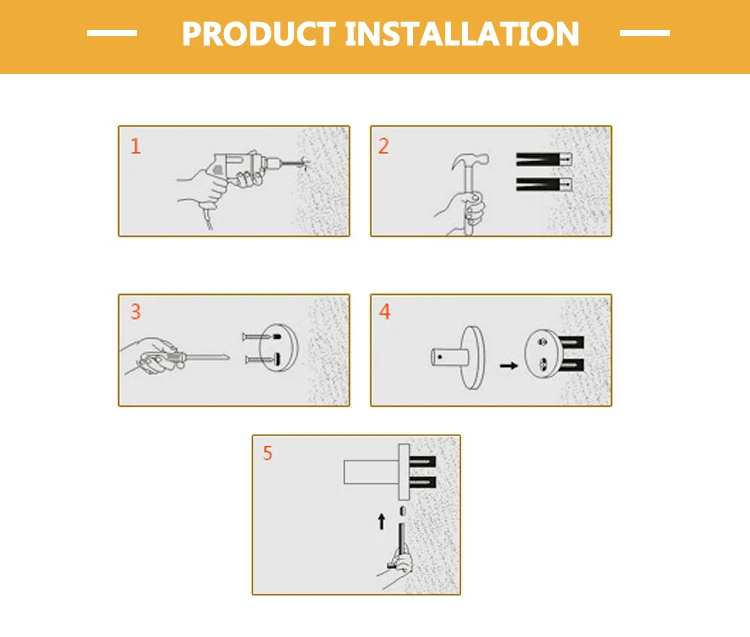 PRODUCT INSTALLATION

1

2

3

4

5