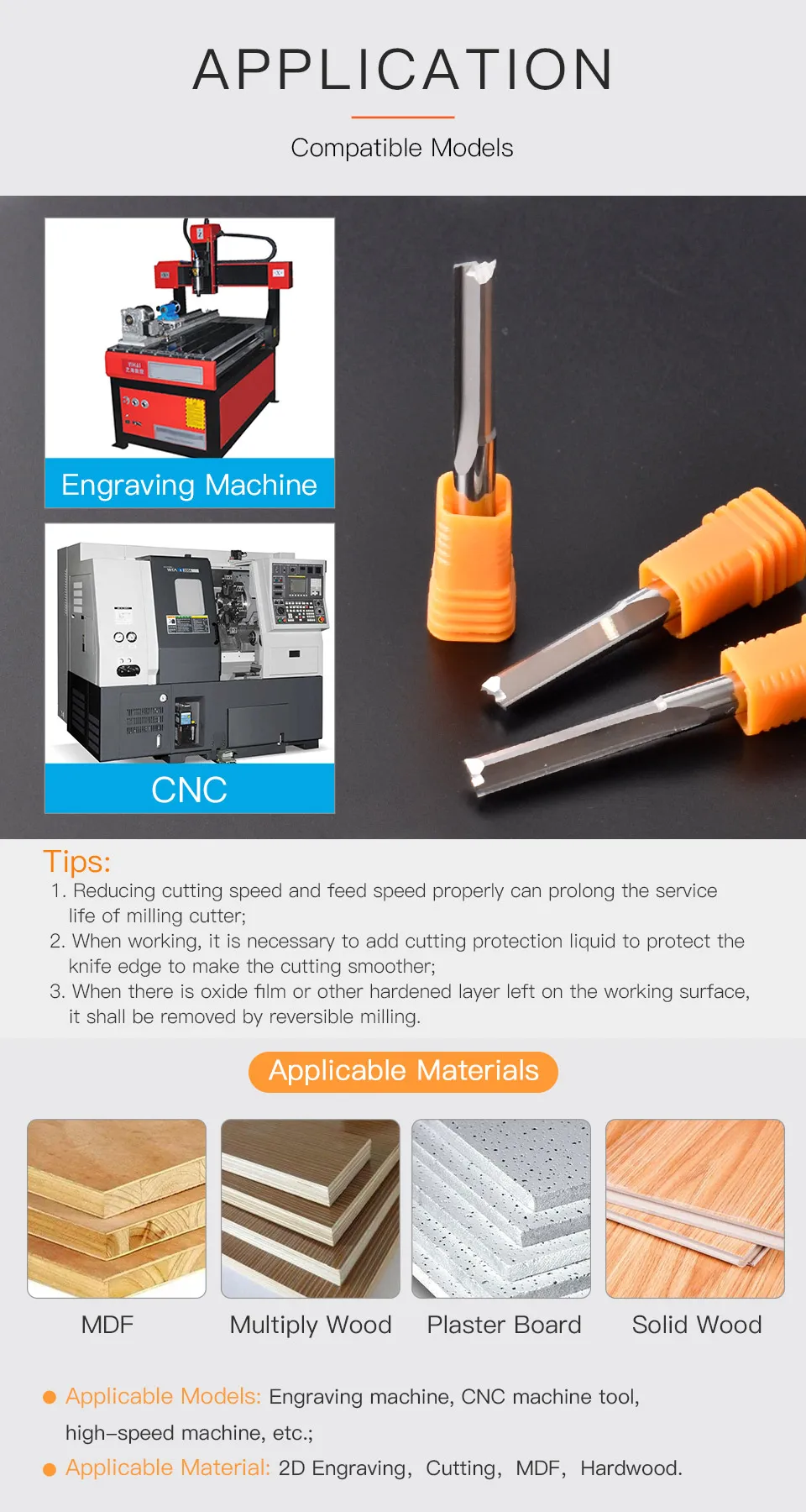 APPLICATION

Compatible Models

Engraving Machine

CNC

Tips:
1. Reducing cutting speed and feed speed properly can prolong the service life of milling cutter;
2. When working, it is necessary to add cutting protection liquid to protect the knife edge to make the cutting smoother;
3. When there is oxide film or other hardened layer left on the working surface, it shall be removed by reversible milling.

Applicable Materials

MDF

Multiply Wood

Plaster Board

Solid Wood

Applicable Models: Engraving machine, CNC machine tool, high-speed machine, etc.;

Applicable Material: 2D Engraving, Cutting, MDF, Hardwood.