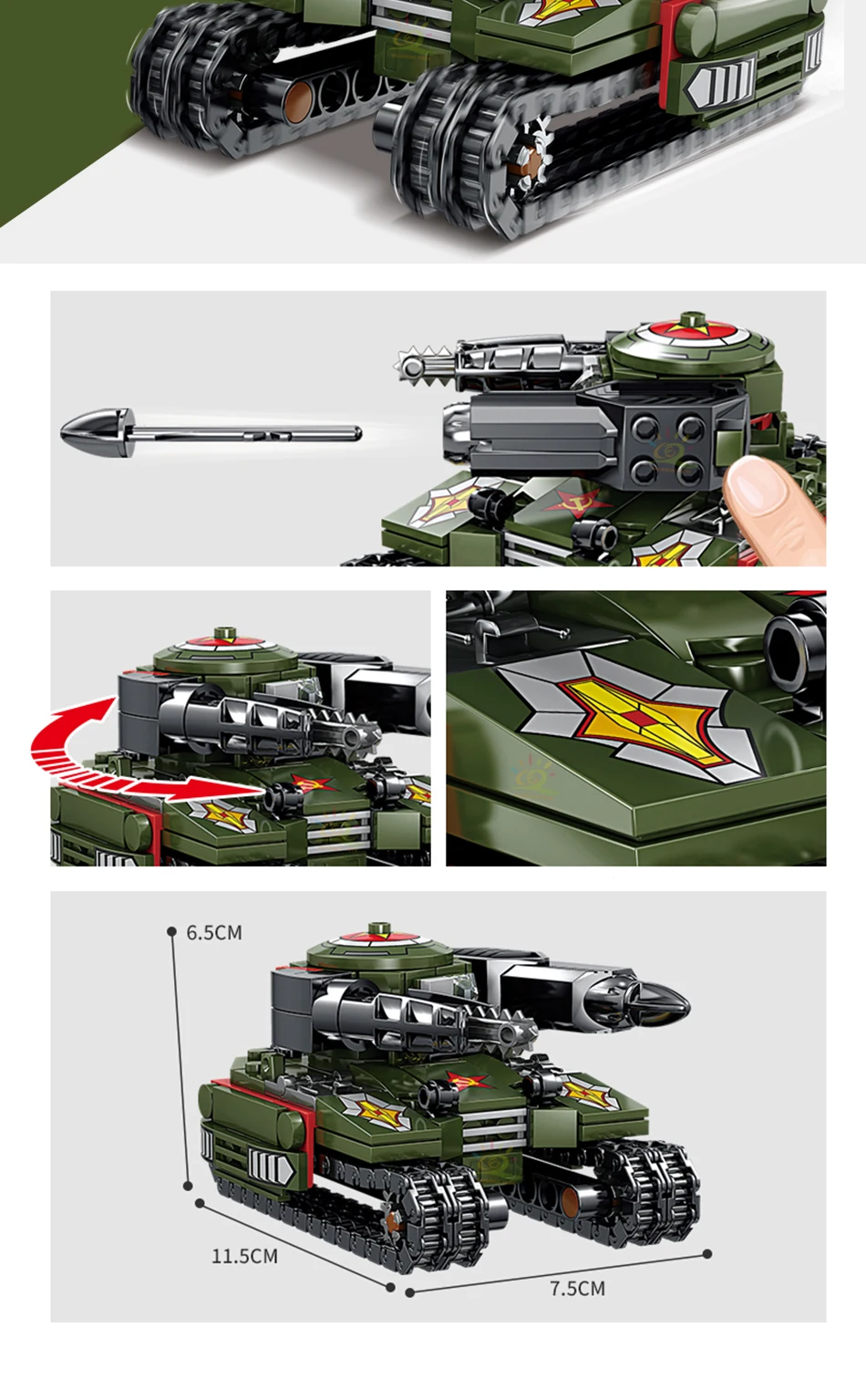 6.5CM

11.5CM

7.5CM