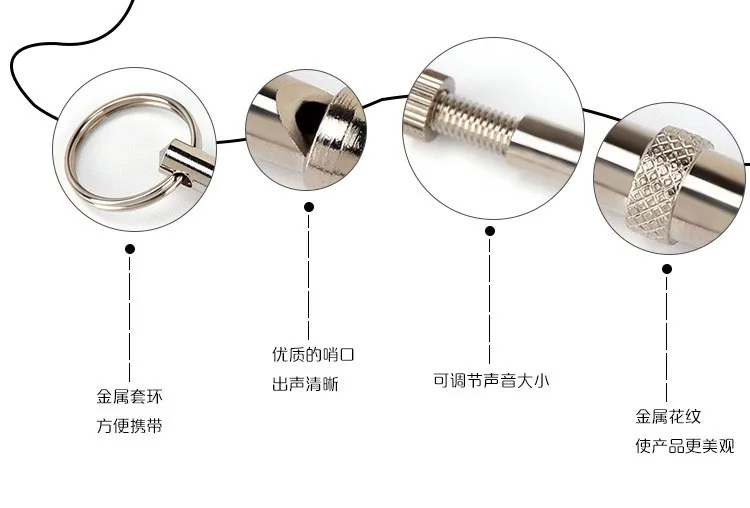 金属套环
方便携带

优质的哨口
出声清晰

可调节声音大小

金属花纹
使产品更美观