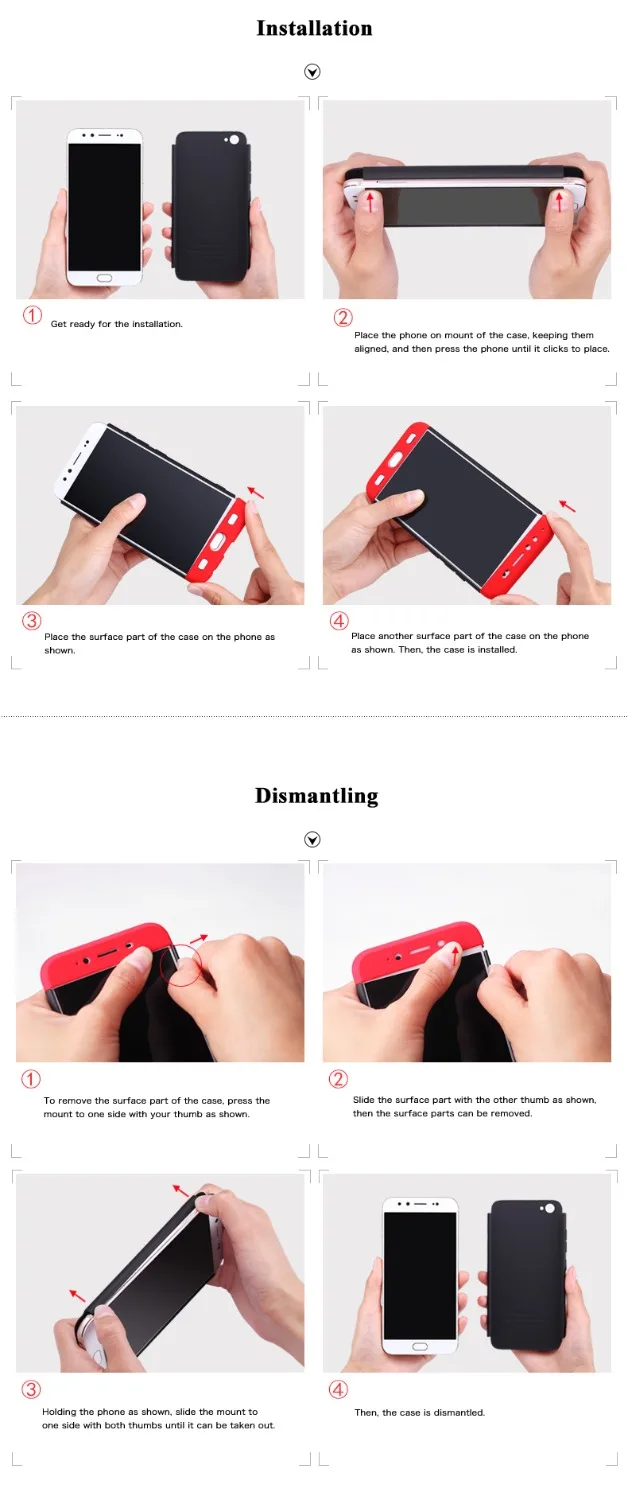 Installation

① Get ready for the installation.

② Place the phone on mount of the case, keeping them aligned, and then press the phone until it clicks to place.

③ Place the surface part of the case on the phone as shown.

④ Place another surface part of the case on the phone as shown. Then, the case is installed.

Dismantling

① To remove the surface part of the case, press the mount to one side with your thumb as shown.

② Slide the surface part with the other thumb as shown, then the surface parts can be removed.

③ Holding the phone as shown, slide the mount to one side with both thumbs until it can be taken out.

④ Then, the case is dismantled.