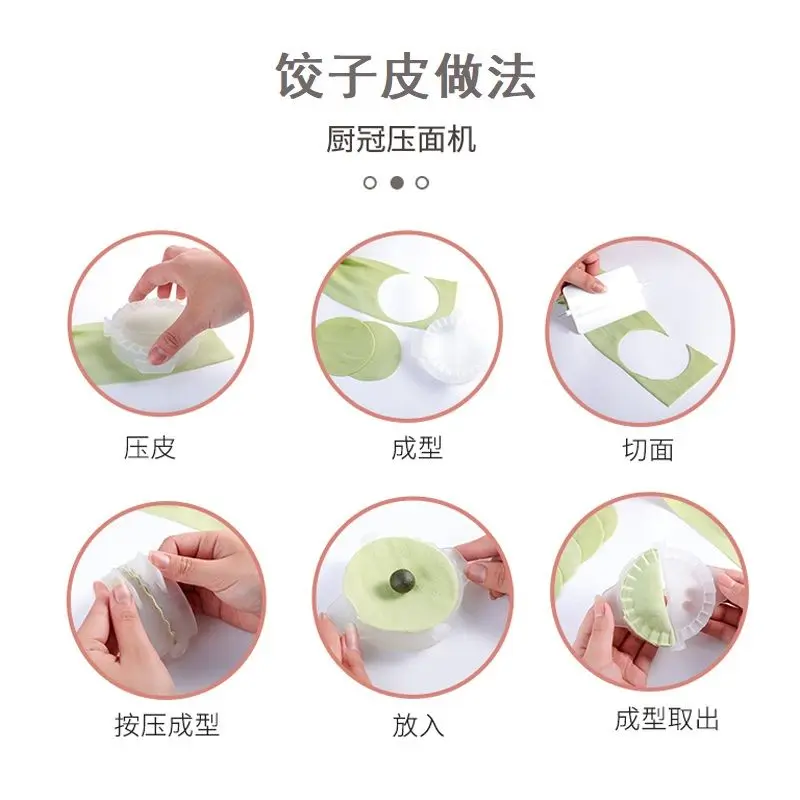 饺子皮做法

厨冠压面机

压皮

成型

切面

按压成型

放入

成型取出