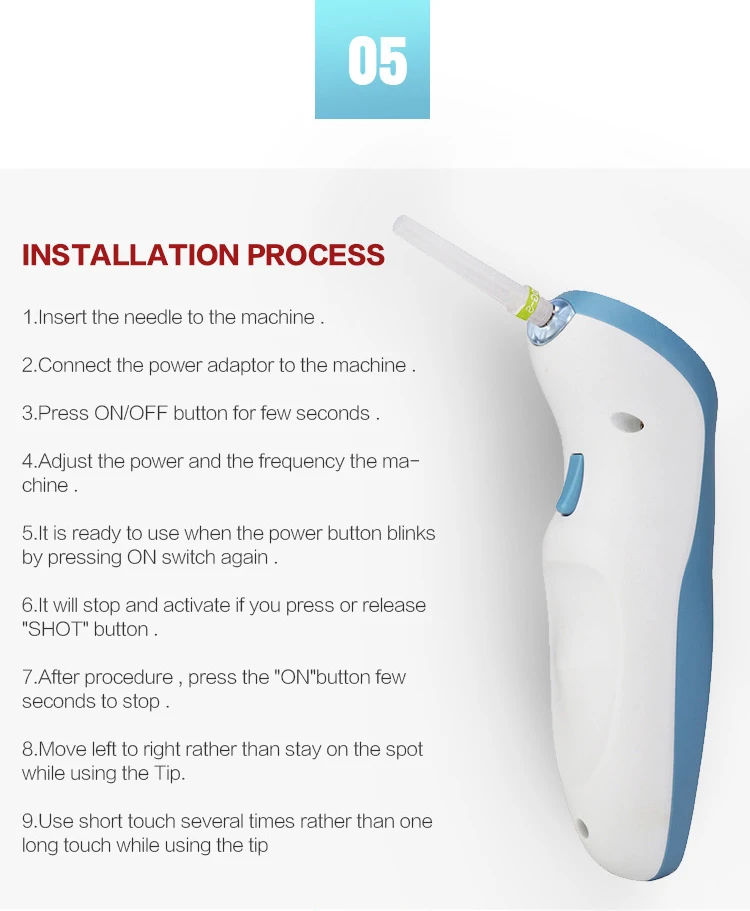 05

INSTALLATION PROCESS

1.Insert the needle to the machine .

2.Connect the power adaptor to the machine .

3.Press ON/OFF button for few seconds .

4.Adjust the power and the frequency the machine .

5.It is ready to use when the power button blinks by pressing ON switch again .

6.It will stop and activate if you press or release "SHOT" button .

7.After procedure , press the "ON"button few seconds to stop .

8.Move left to right rather than stay on the spot while using the Tip.

9.Use short touch several times rather than one long touch while using the tip