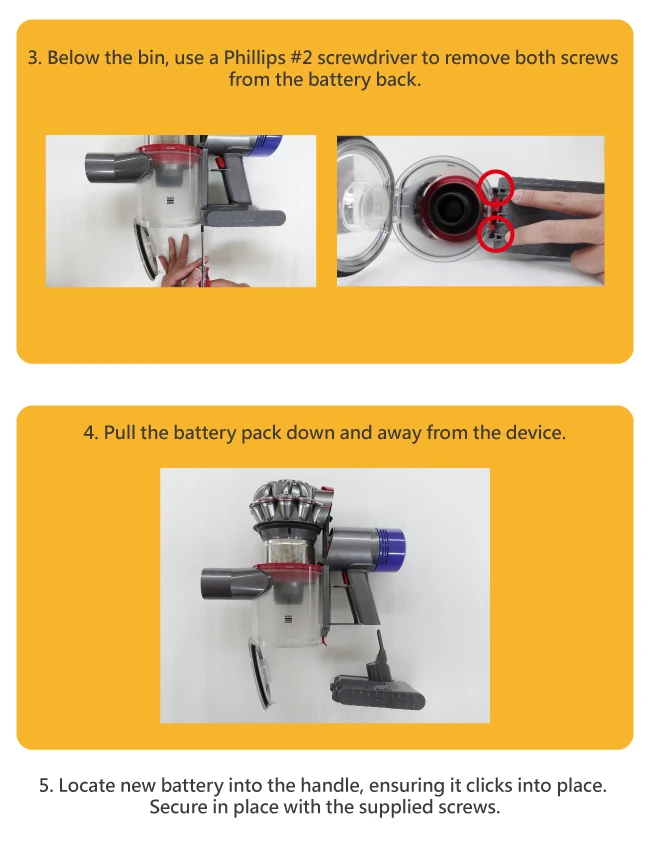 3. Below the bin, use a Phillips #2 screwdriver to remove both screws from the battery back.

4. Pull the battery pack down and away from the device.

5. Locate new battery into the handle, ensuring it clicks into place. Secure in place with the supplied screws.