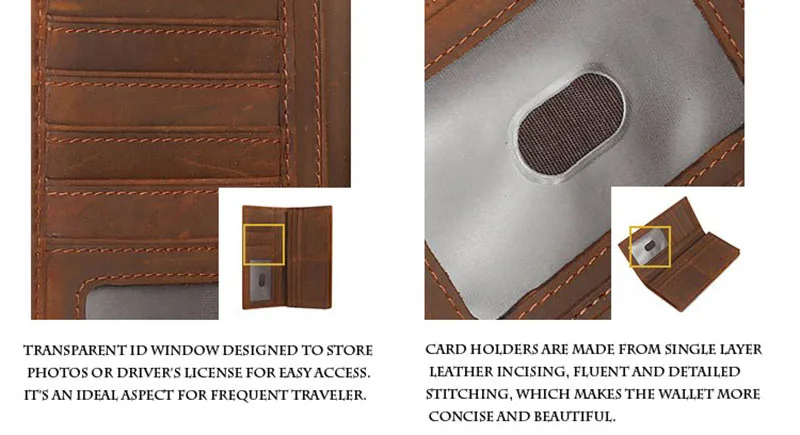 TRANSPARENT ID WINDOW DESIGNED TO STORE PHOTOS OR DRIVER'S LICENSE FOR EASY ACCESS. IT'S AN IDEAL ASPECT FOR FREQUENT TRAVELER.

CARD HOLDERS ARE MADE FROM SINGLE LAYER LEATHER INCISING, FLUENT AND DETAILED STITCHING, WHICH MAKES THE WALLET MORE CONCISE AND BEAUTIFUL.