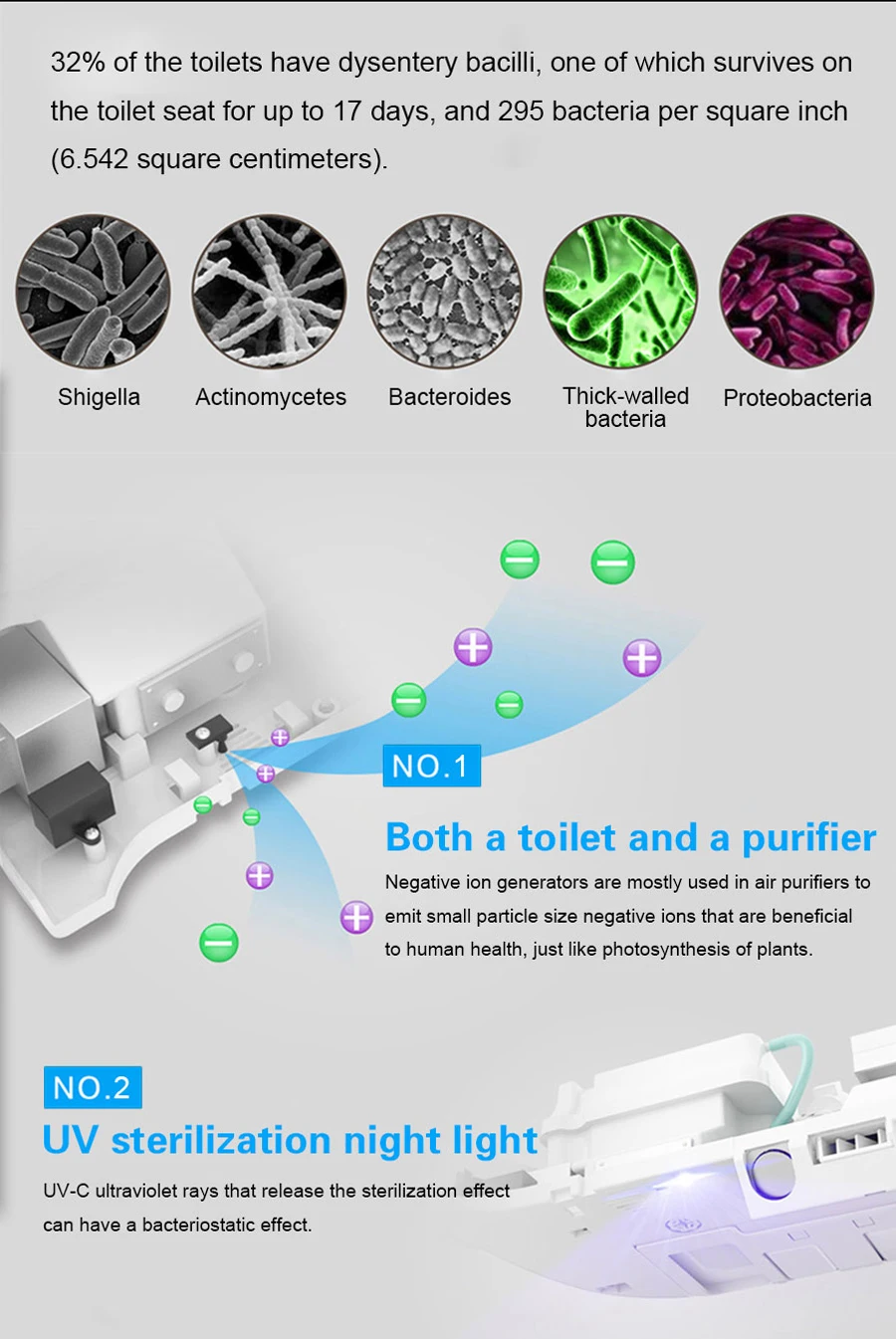 32% of the toilets have dysentery bacilli, one of which survives on the toilet seat for up to 17 days, and 295 bacteria per square inch (6.542 square centimeters).

Shigella

Actinomycetes

Bacteroides

Thick-walled bacteria

Proteobacteria

NO.1

Both a toilet and a purifier

Negative ion generators are mostly used in air purifiers to emit small particle size negative ions that are beneficial to human health, just like photosynthesis of plants.

NO.2

UV sterilization night light

UV-C ultraviolet rays that release the sterilization effect can have a bacteriostatic effect.