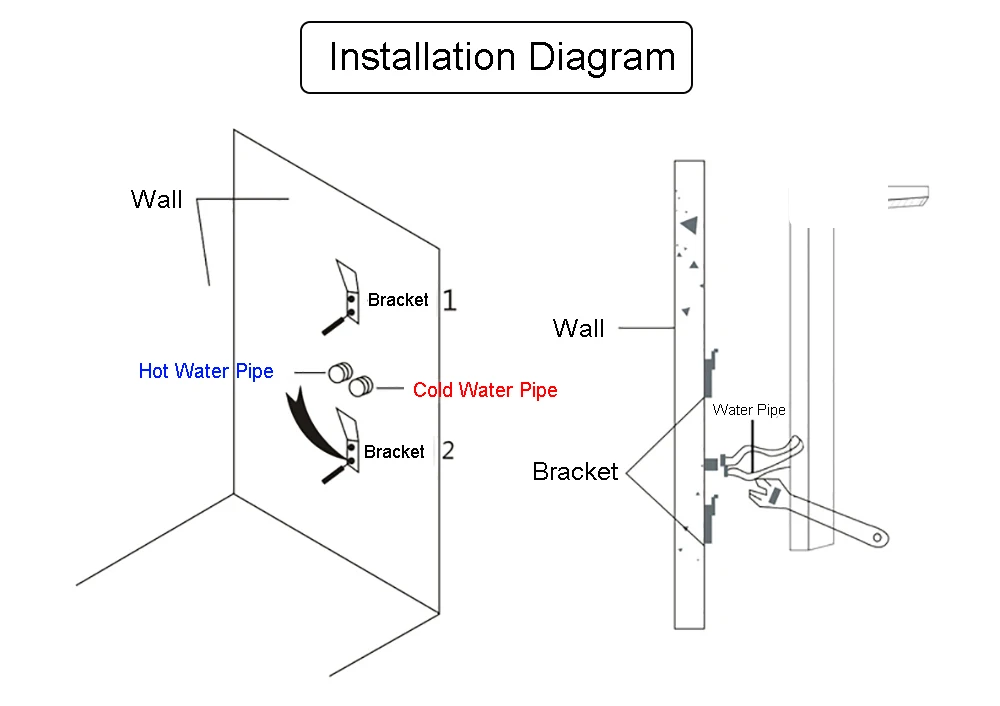 Installation Diagram

Wall

Bracket 1

Hot Water Pipe

Cold Water Pipe

Bracket 2

Wall

Water Pipe

Bracket