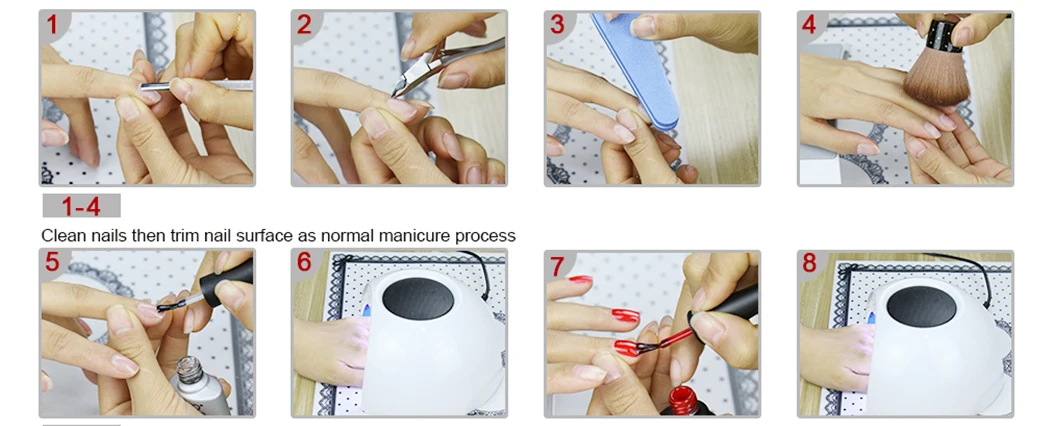 1

2

3

4

1-4

Clean nails then trim nail surface as normal manicure process

5

6

7

8