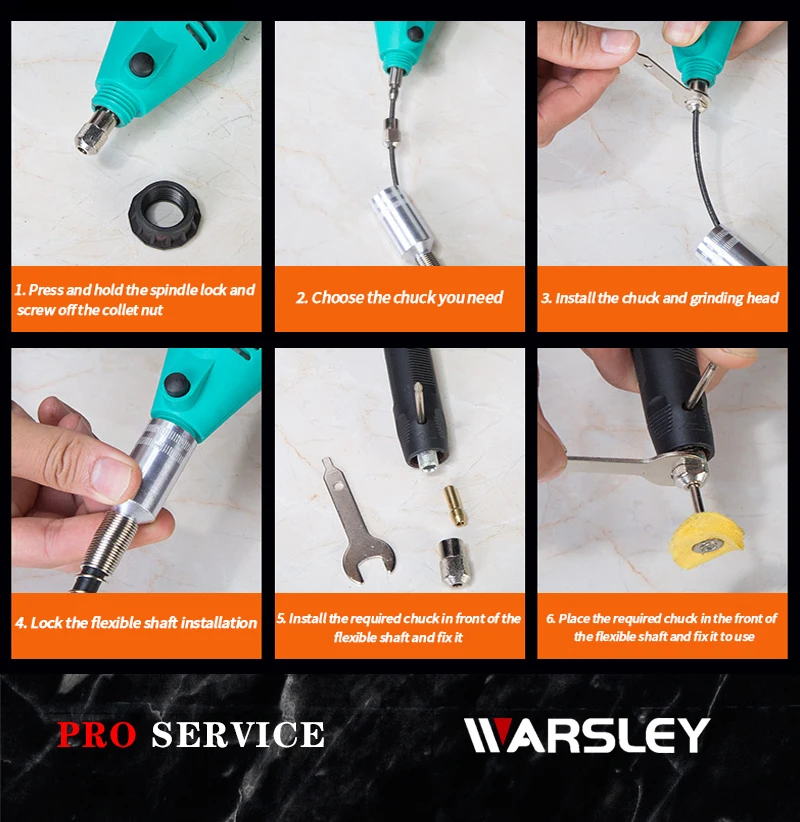 1. Press and hold the spindle lock and screw off the collet nut

2. Choose the chuck you need

3. Install the chuck and grinding head

4. Lock the flexible shaft installation

5. Install the required chuck in front of the flexible shaft and fix it

6. Place the required chuck in the front of the flexible shaft and fix it to use

PRO SERVICE

WARSLEY