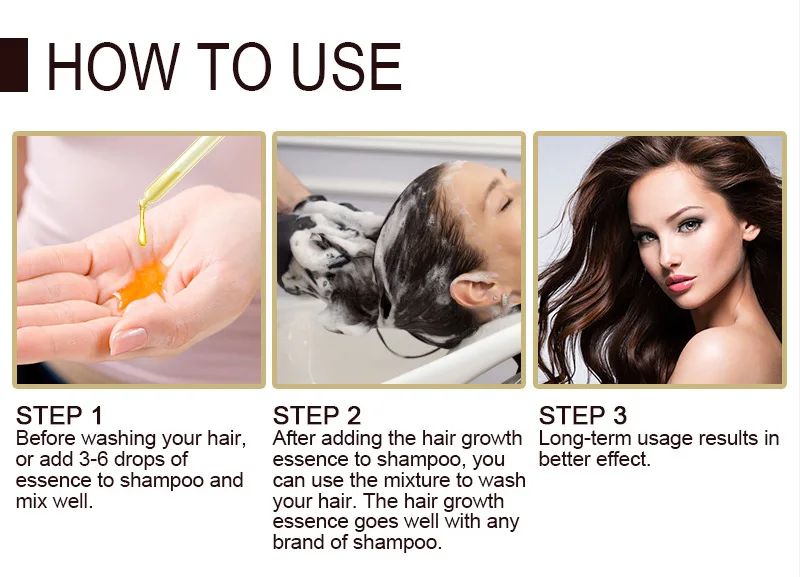 HOW TO USE

STEP 1
Before washing your hair, or add 3-6 drops of essence to shampoo and mix well.

STEP 2
After adding the hair growth essence to shampoo, you can use the mixture to wash your hair. The hair growth essence goes well with any brand of shampoo.

STEP 3
Long-term usage results in better effect.