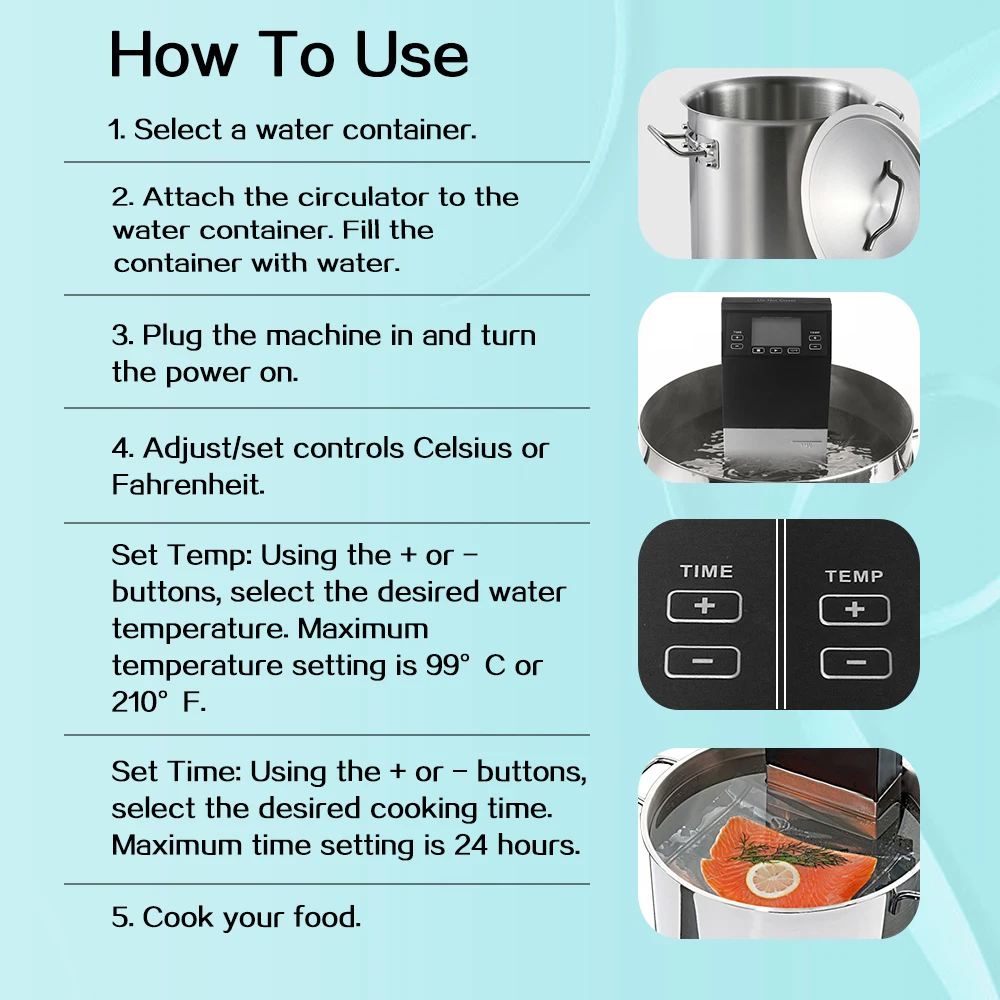 How To Use

1. Select a water container.

2. Attach the circulator to the water container. Fill the container with water.

3. Plug the machine in and turn the power on.

4. Adjust/set controls Celsius or Fahrenheit.

Set Temp: Using the + or – buttons, select the desired water temperature. Maximum temperature setting is 99° C or 210° F.

Set Time: Using the + or – buttons, select the desired cooking time. Maximum time setting is 24 hours.

5. Cook your food.

TIME
+
−

TEMP
+
−