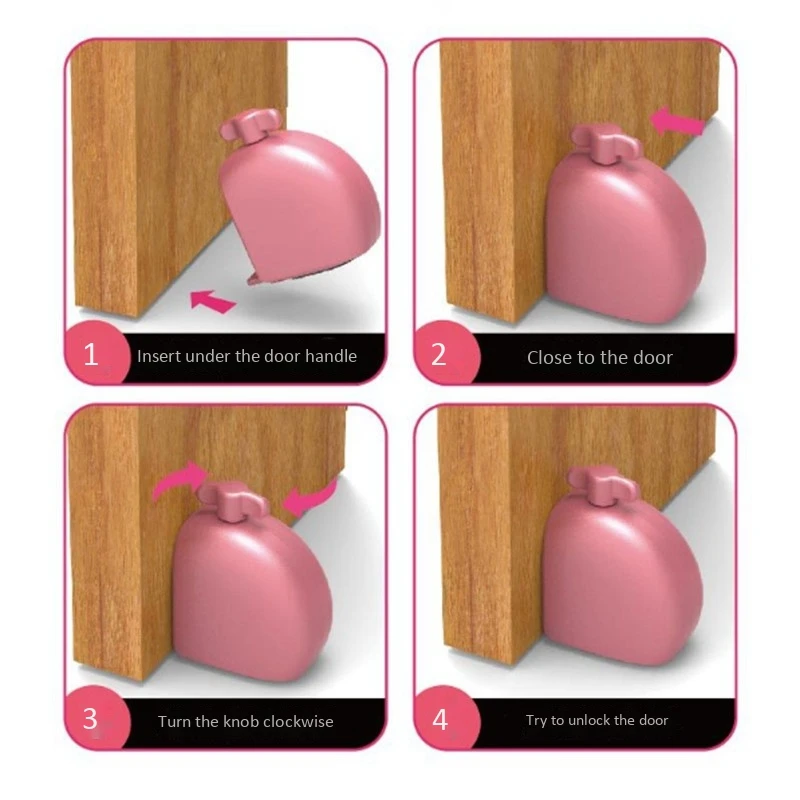 1 Insert under the door handle

2 Close to the door

3 Turn the knob clockwise

4 Try to unlock the door