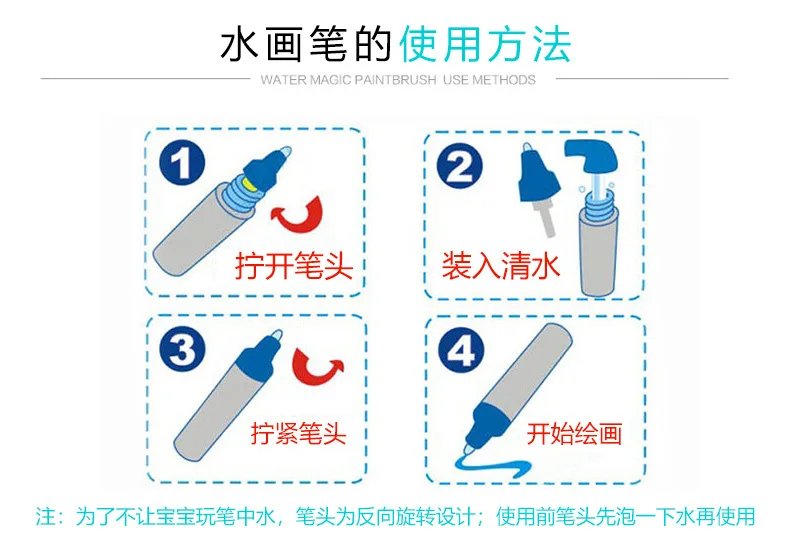 水画笔的使用方法

WATER MAGIC PAINTBRUSH USE METHODS

1
拧开笔头

2
装入清水

3
拧紧笔头

4
开始绘画

注：为了不让宝宝玩笔中水，笔头为反向旋转设计；使用前笔头先泡一下水再使用