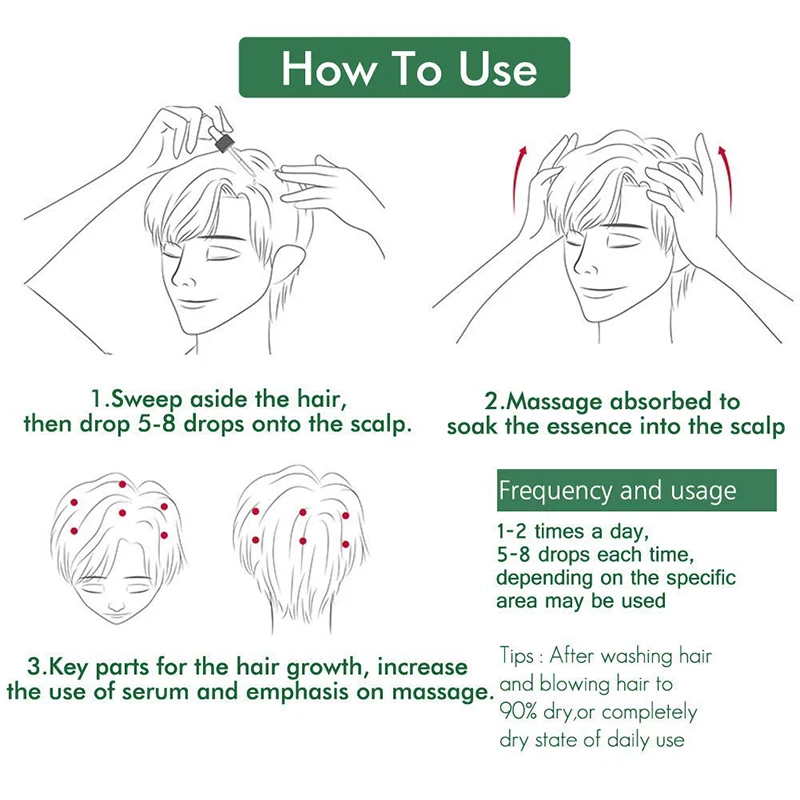 How To Use

1.Sweep aside the hair, then drop 5-8 drops onto the scalp.

2.Massage absorbed to soak the essence into the scalp

3.Key parts for the hair growth, increase the use of serum and emphasis on massage.

Frequency and usage

1-2 times a day, 5-8 drops each time, depending on the specific area may be used

Tips : After washing hair and blowing hair to 90% dry,or completely dry state of daily use