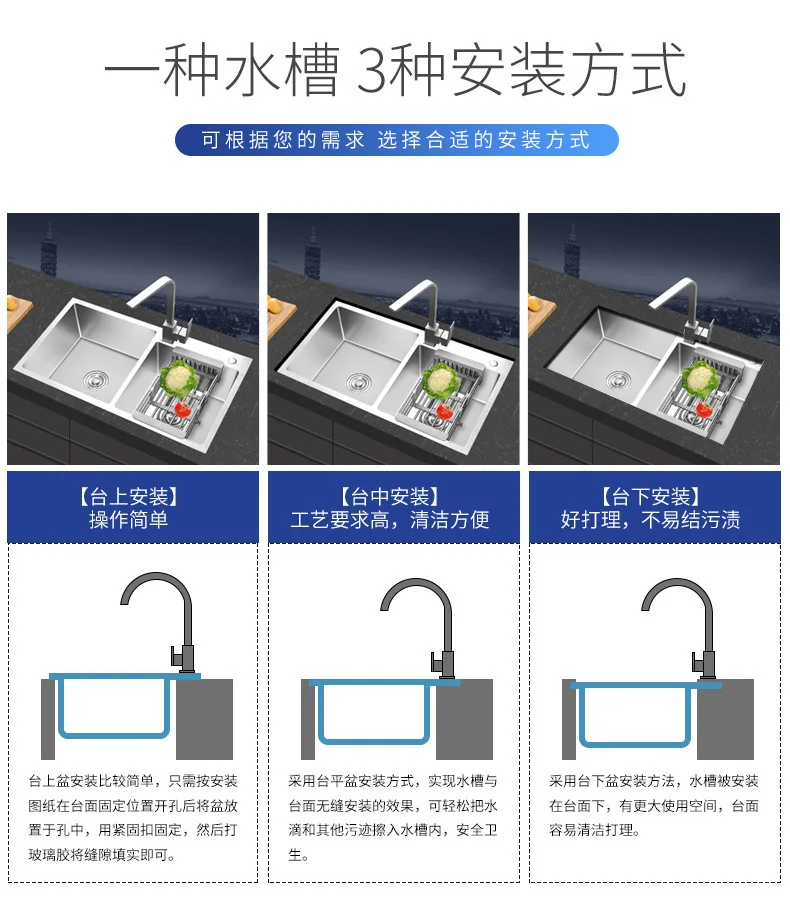 一种水槽 3种安装方式

可根据您的需求 选择合适的安装方式

【台上安装】
操作简单

台上盆安装比较简单，只需按安装图纸在台面固定位置开孔后将盆放置于孔中，用紧固扣固定，然后打玻璃胶将缝隙填实即可。

【台中安装】
工艺要求高，清洁方便

采用台平盆安装方式，实现水槽与台面无缝安装的效果，可轻松把水滴和其他污迹擦入水槽内，安全卫生。

【台下安装】
好打理，不易结污渍

采用台下盆安装方法，水槽被安装在台面下，有更大使用空间，台面容易清洁打理。